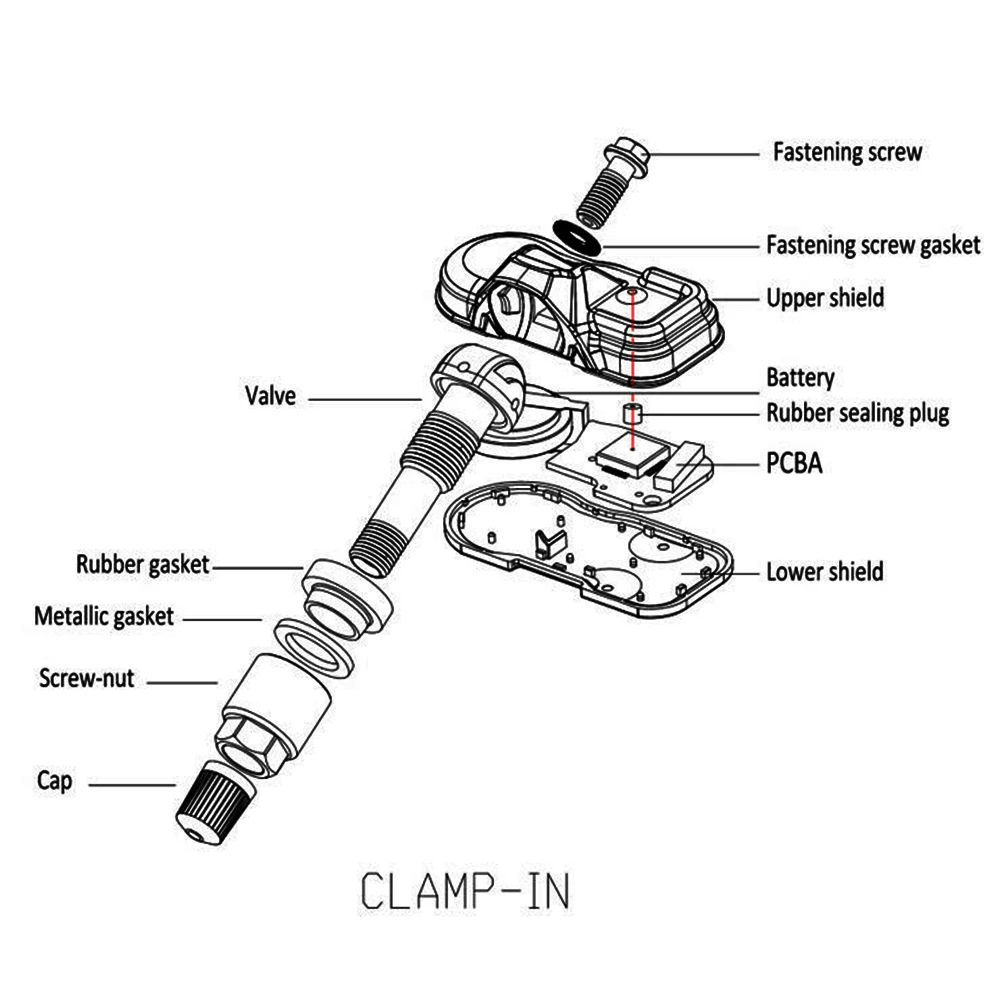 Fastening screw
Fastening screw gasket
Upper shield
Battery
Valve
Rubber sealing plug
PCBA
Rubber gasket
Lower shield
Metallic gasket
Screw-nut
Cap
CLAMP-IN