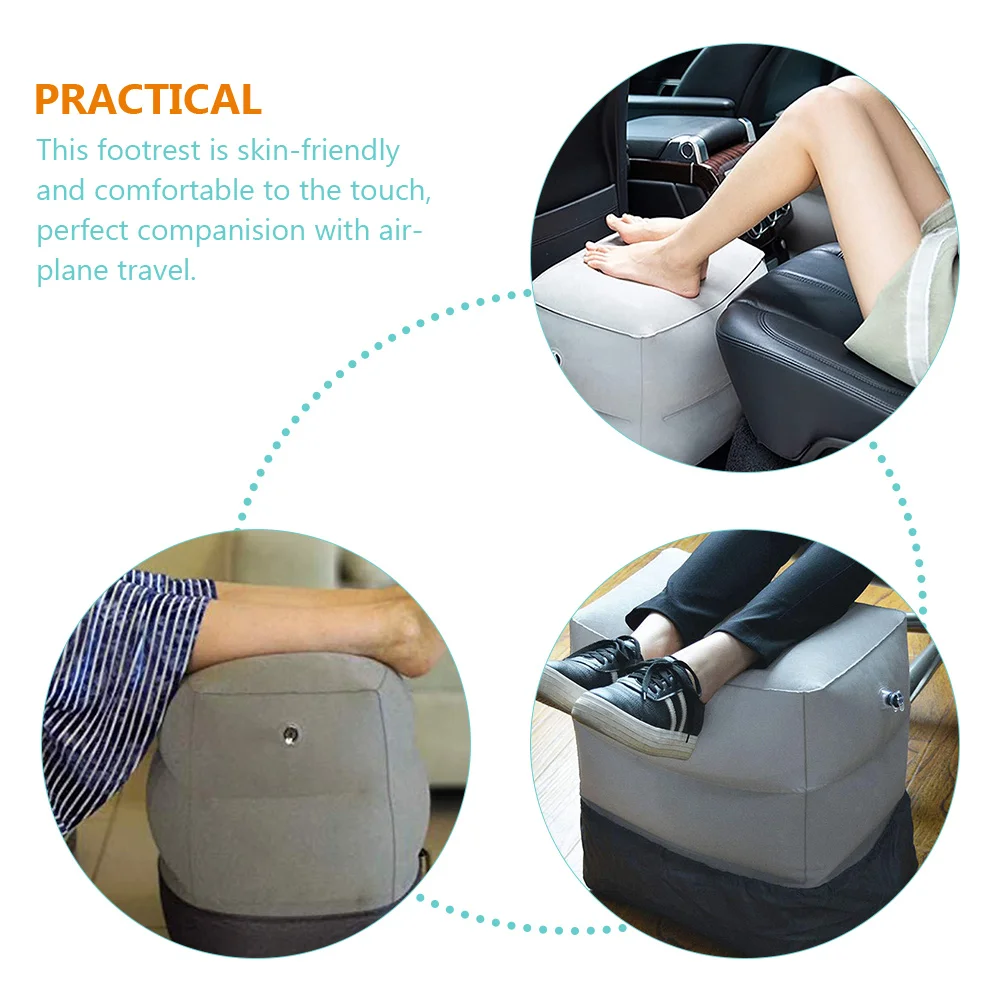 PRACTICAL

This footrest is skin-friendly and comfortable to the touch, perfect companision with airplane travel.