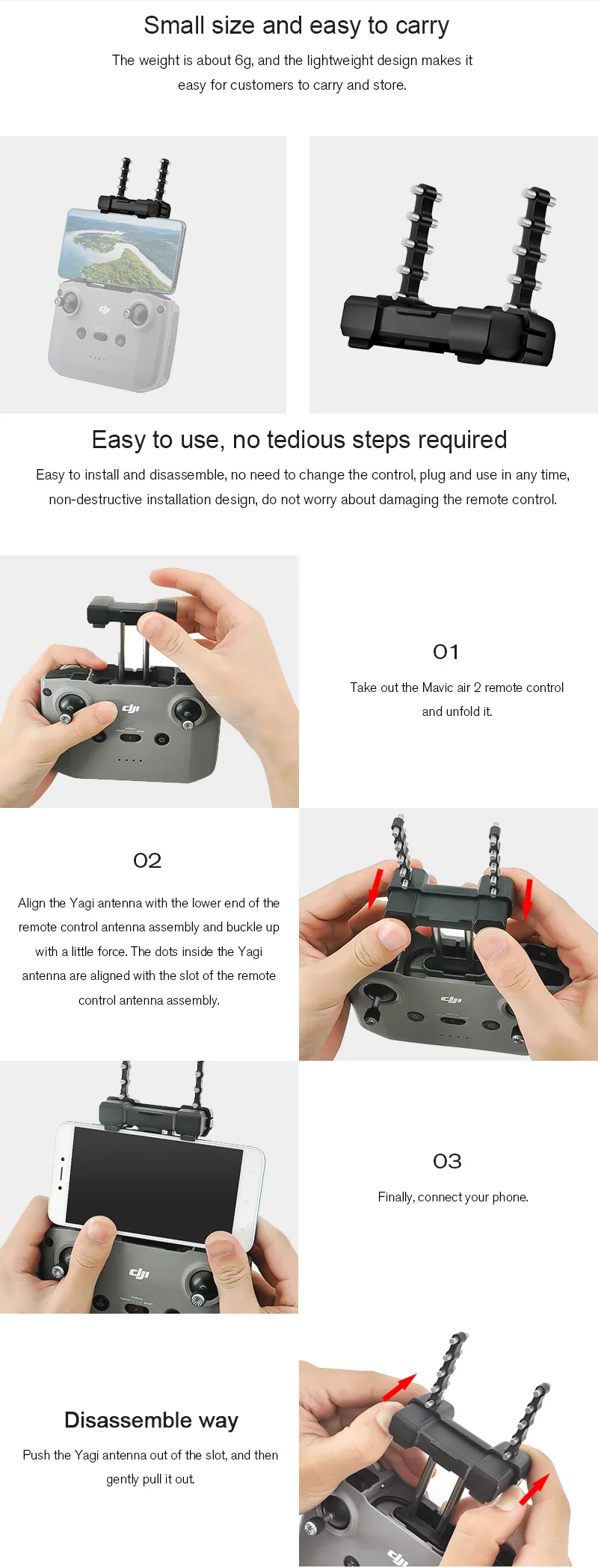 Small size and easy to carry

The weight is about 6g, and the lightweight design makes it easy for customers to carry and store.

dji

Easy to use, no tedious steps required

Easy to install and disassemble, no need to change the control, plug and use in any time, non-destructive installation design, do not worry about damaging the remote control.

dji

01

Take out the Mavic air 2 remote control and unfold it.

02

Align the Yagi antenna with the lower end of the remote control antenna assembly and buckle up with a little force. The dots inside the Yagi antenna are aligned with the slot of the remote control antenna assembly.

dji

dji

03

Finally, connect your phone.

Disassemble way

Push the Yagi antenna out of the slot, and then gently pull it out.

dji