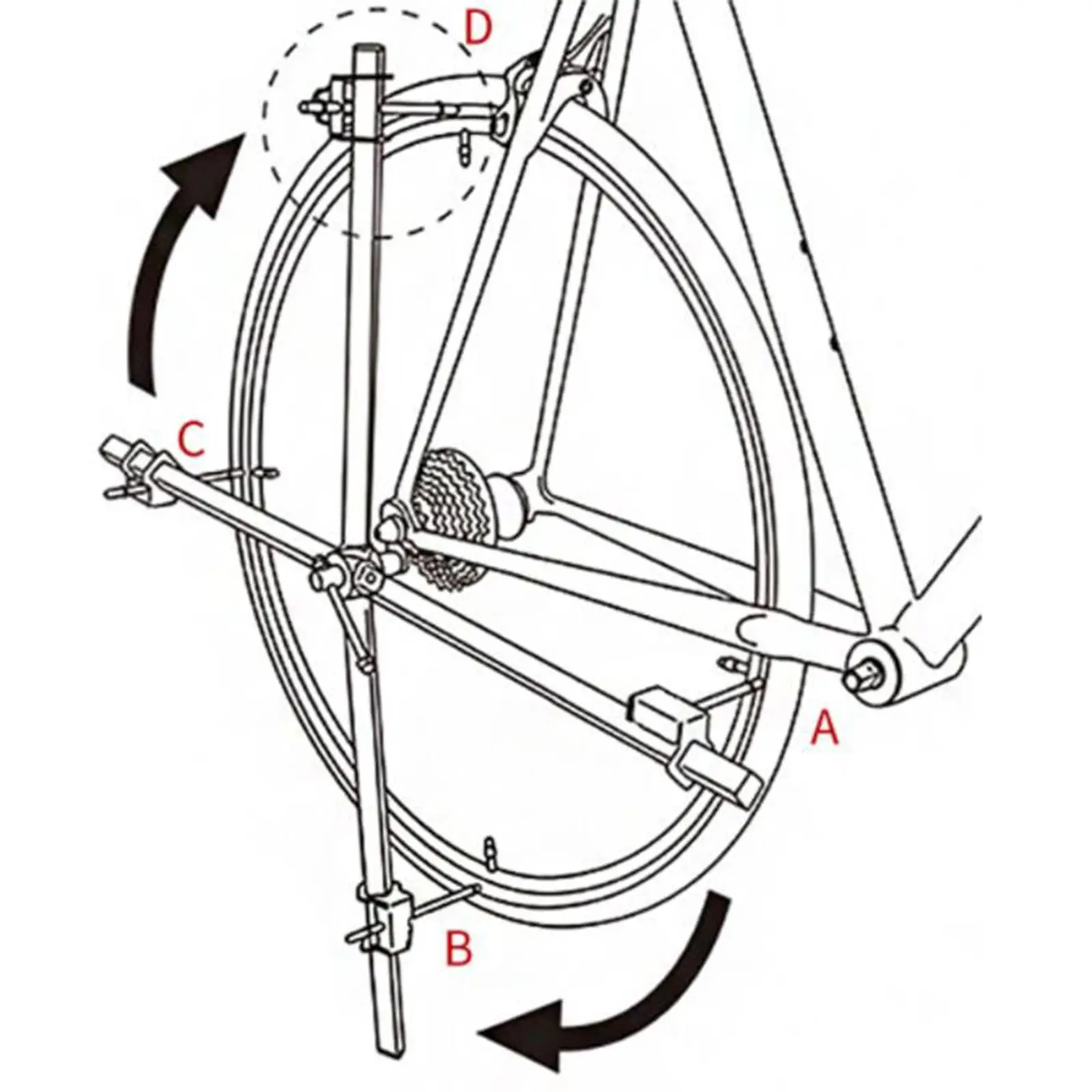 D
C
A
B