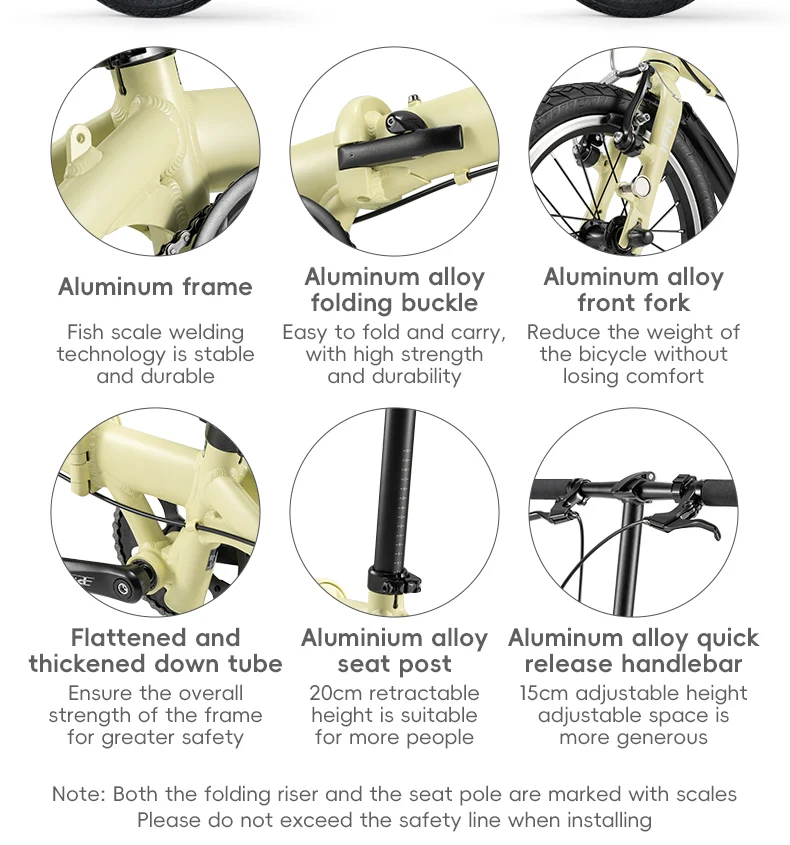 Aluminum frame

Fish scale welding technology is stable and durable

Aluminum alloy folding buckle

Easy to fold and carry, with high strength and durability

Aluminum alloy front fork

Reduce the weight of the bicycle without losing comfort

Flattened and thickened down tube

Ensure the overall strength of the frame for greater safety

Aluminium alloy seat post

20cm retractable height is suitable for more people

Aluminum alloy quick release handlebar

15cm adjustable height adjustable space is more generous

Note: Both the folding riser and the seat pole are marked with scales
Please do not exceed the safety line when installing