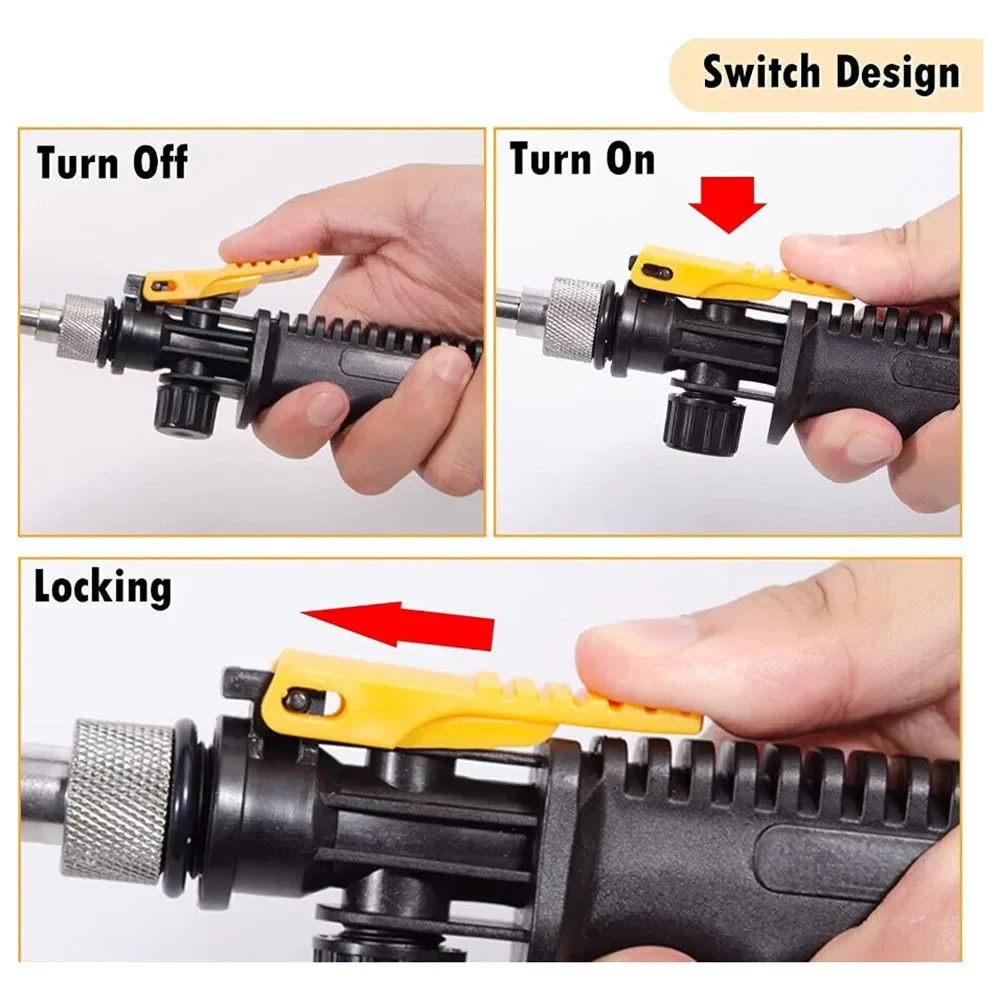 Switch Design

Turn Off

Turn On

Locking