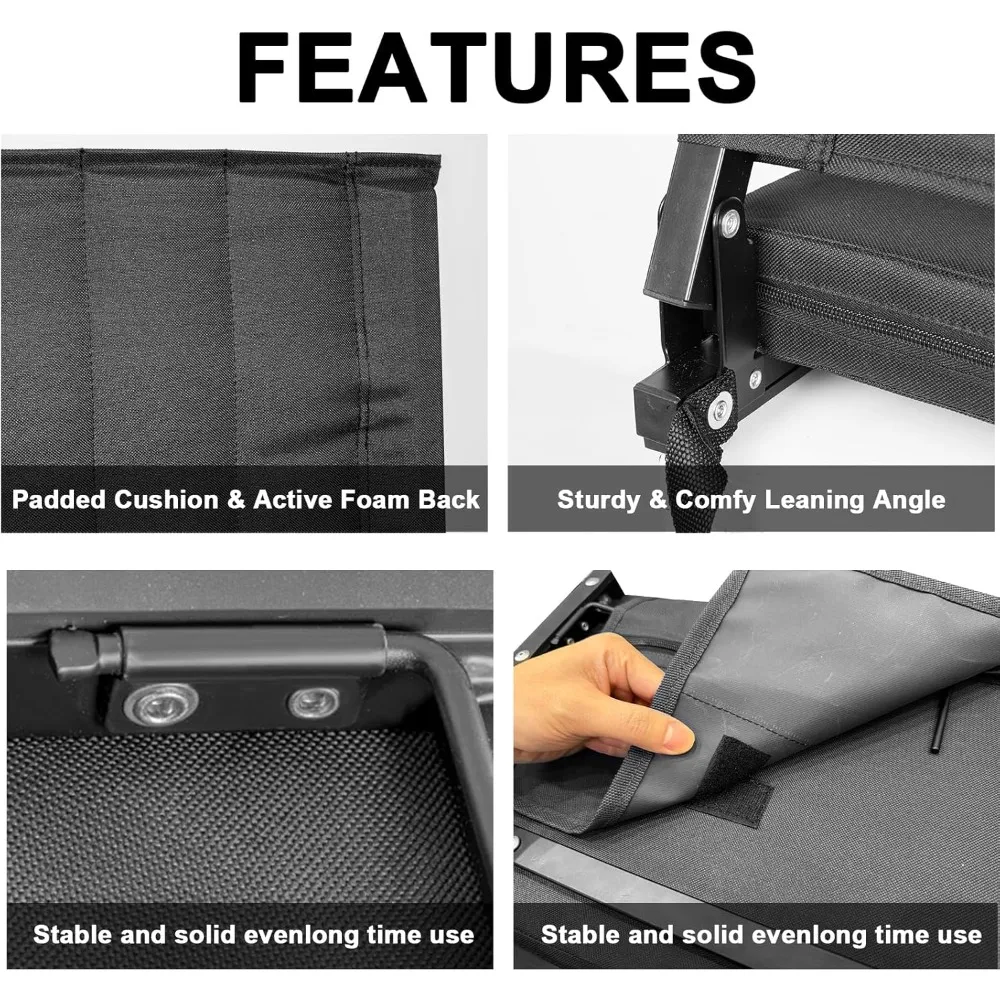 FEATURES

Padded Cushion & Active Foam Back

Sturdy & Comfy Leaning Angle

Stable and solid evenlong time use

Stable and solid evenlong time use