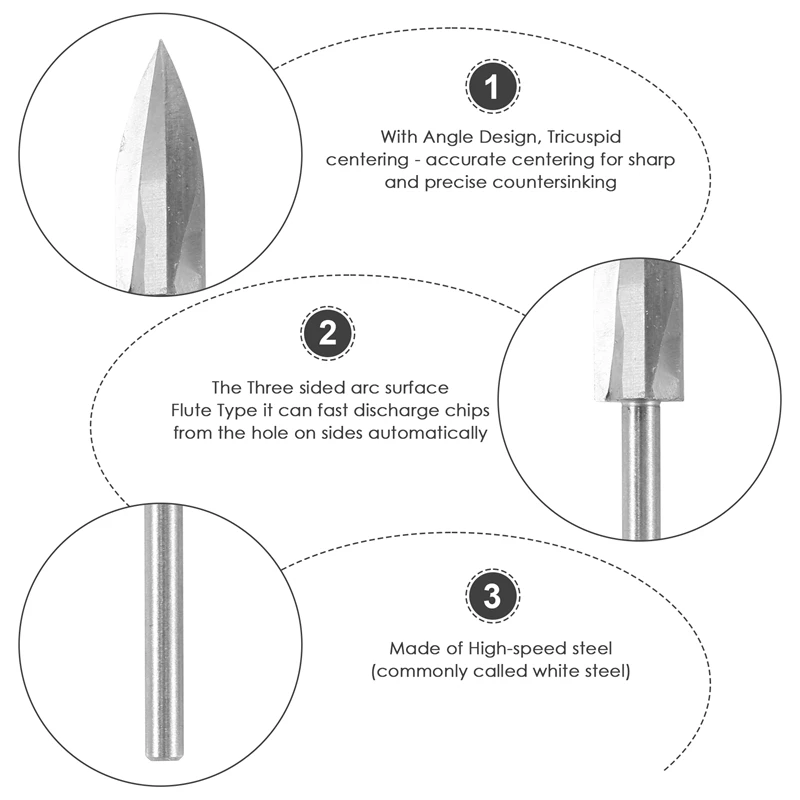 1

With Angle Design, Tricuspid centering - accurate centering for sharp and precise countersinking

2

The Three sided arc surface Flute Type it can fast discharge chips from the hole on sides automatically

3

Made of High-speed steel (commonly called white steel)