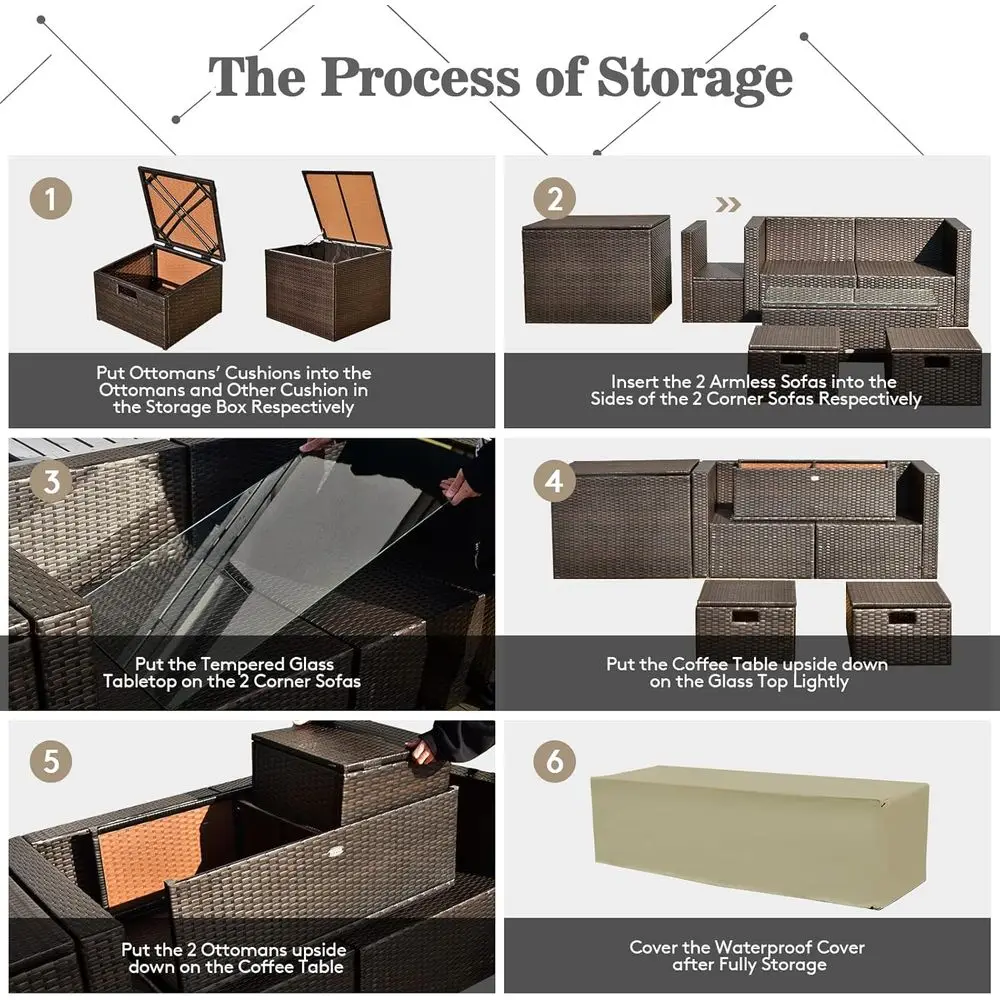 The Process of Storage

1

Put Ottomans' Cushions into the Ottomans and Other Cushion in the Storage Box Respectively

2

Insert the 2 Armless Sofas into the Sides of the 2 Corner Sofas Respectively

3

Put the Tempered Glass Tabletop on the 2 Corner Sofas

4

Put the Coffee Table upside down on the Glass Top Lightly

5

Put the 2 Ottomans upside down on the Coffee Table

6

Cover the Waterproof Cover after Fully Storage