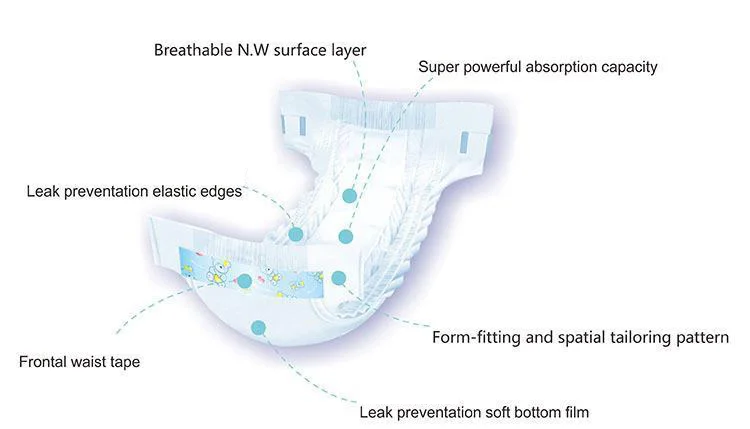 Breathable N.W surface layer

Super powerful absorption capacity

Leak preventation elastic edges

Form-fitting and spatial tailoring pattern

Frontal waist tape

Leak preventation soft bottom film