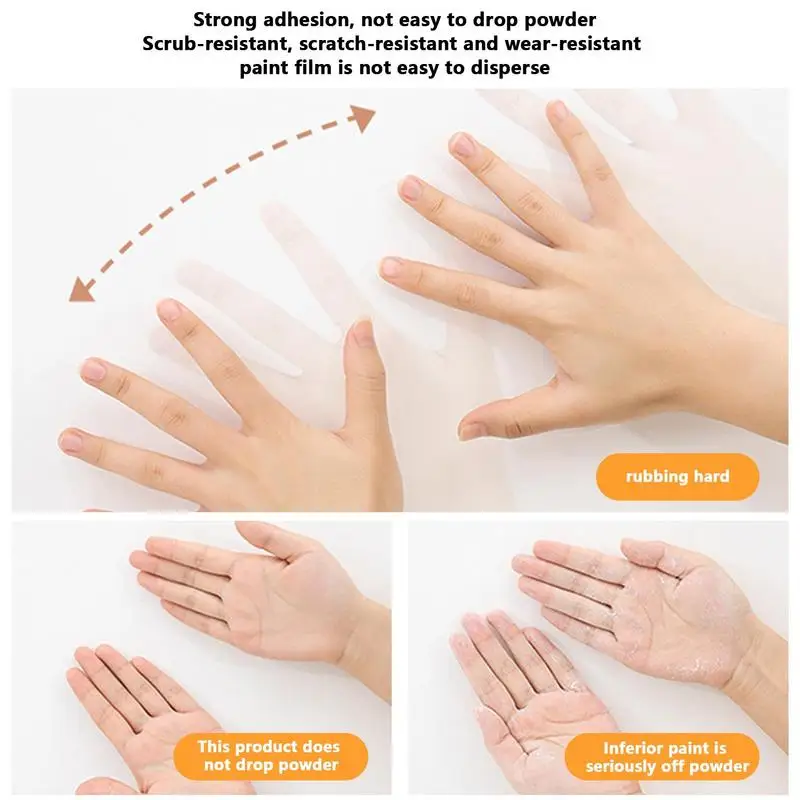 Strong adhesion, not easy to drop powder
Scrub-resistant, scratch-resistant and wear-resistant paint film is not easy to disperse

rubbing hard

This product does not drop powder

Inferior paint is seriously off powder