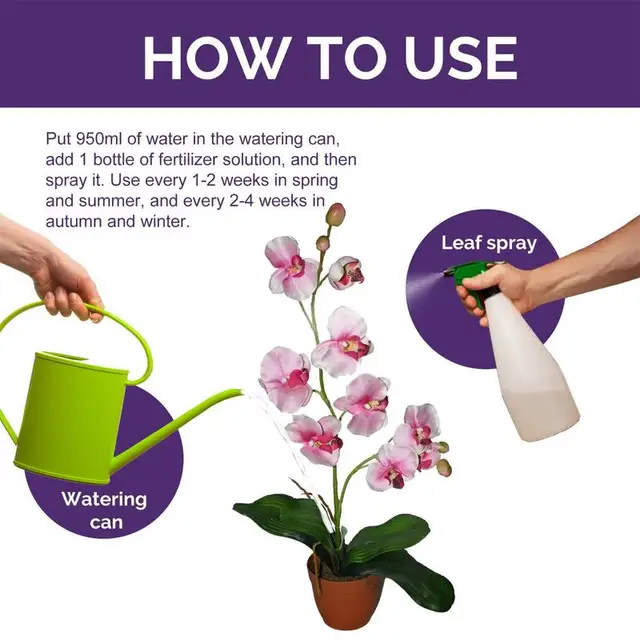 HOW TO USE

Put 950ml of water in the watering can, add 1 bottle of fertilizer solution, and then spray it. Use every 1-2 weeks in spring and summer, and every 2-4 weeks in autumn and winter.

Leaf spray

Watering can