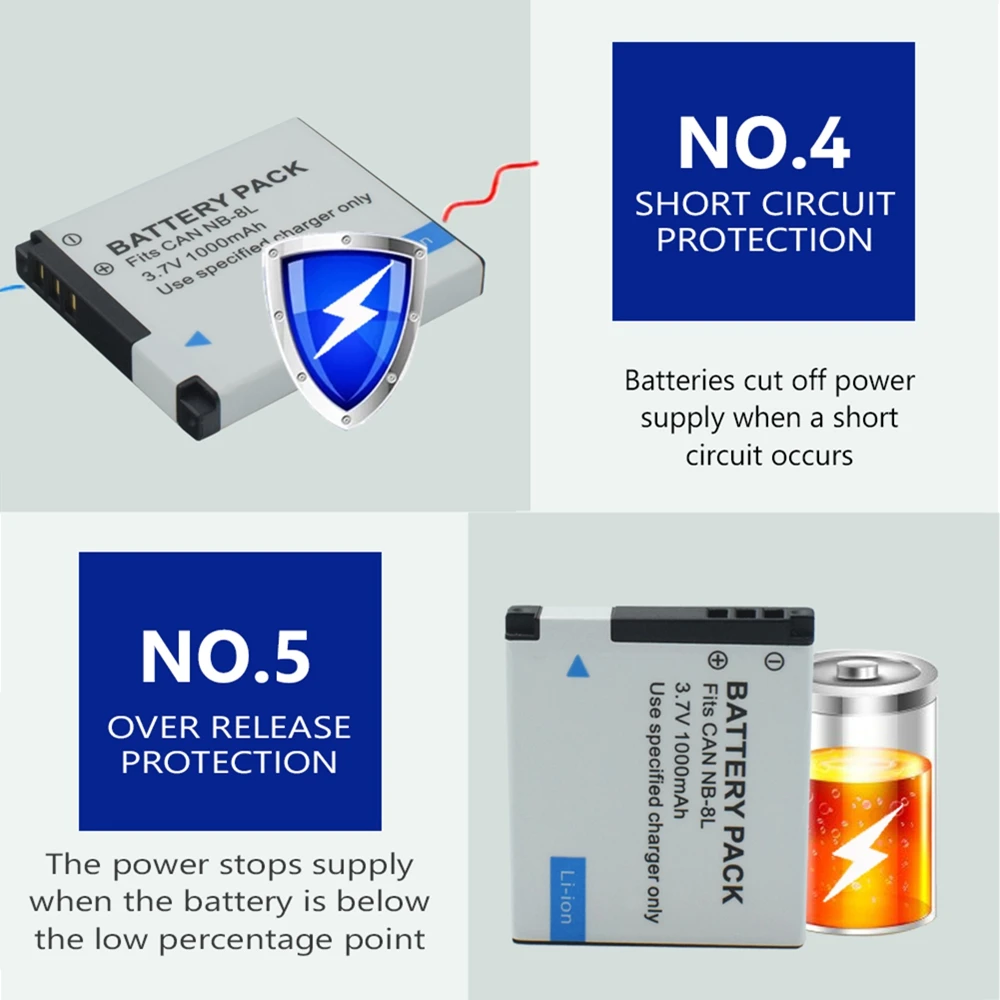 BATTERY PACK
Fits CAN NB-8L
3.7V 1000mAh
Use specified charger only

NO.4
SHORT CIRCUIT PROTECTION

Batteries cut off power supply when a short circuit occurs

NO.5
OVER RELEASE PROTECTION

The power stops supply when the battery is below the low percentage point

BATTERY PACK
Fits CAN NB-8L
3.7V 1000mAh
Use specified charger only
Li-ion