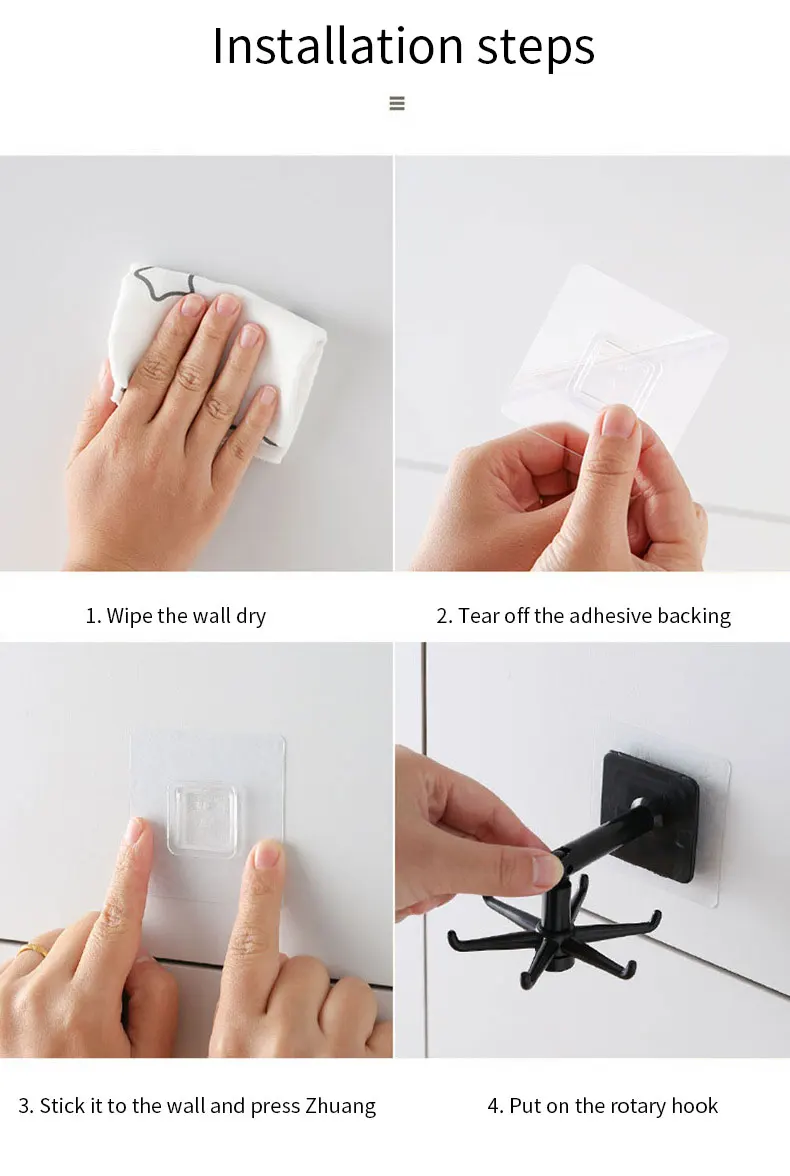 Installation steps

1. Wipe the wall dry

2. Tear off the adhesive backing

3. Stick it to the wall and press Zhuang

4. Put on the rotary hook