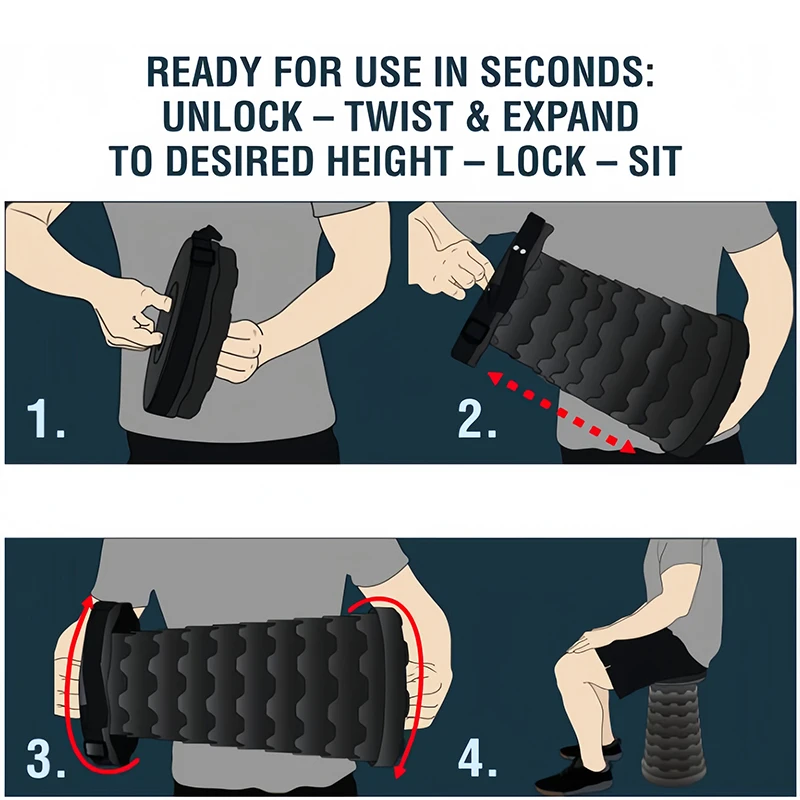 READY FOR USE IN SECONDS:
UNLOCK – TWIST & EXPAND
TO DESIRED HEIGHT – LOCK – SIT

1.

2.

3.

4.