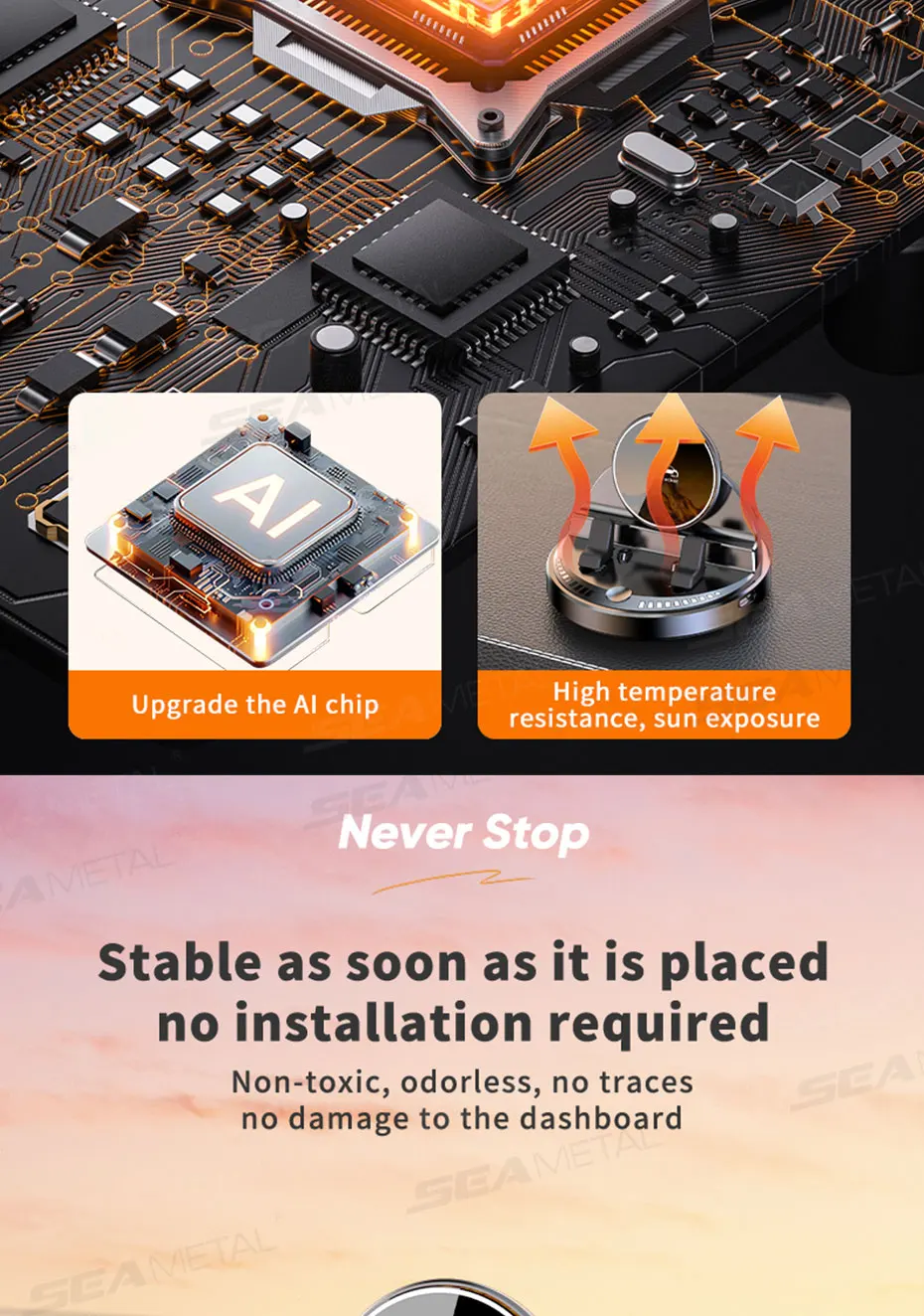 AI

Upgrade the AI chip

High temperature resistance, sun exposure

SEAMETAL

Never Stop

Stable as soon as it is placed
no installation required

Non-toxic, odorless, no traces
no damage to the dashboard

SEAMETAL

SEAMETAL