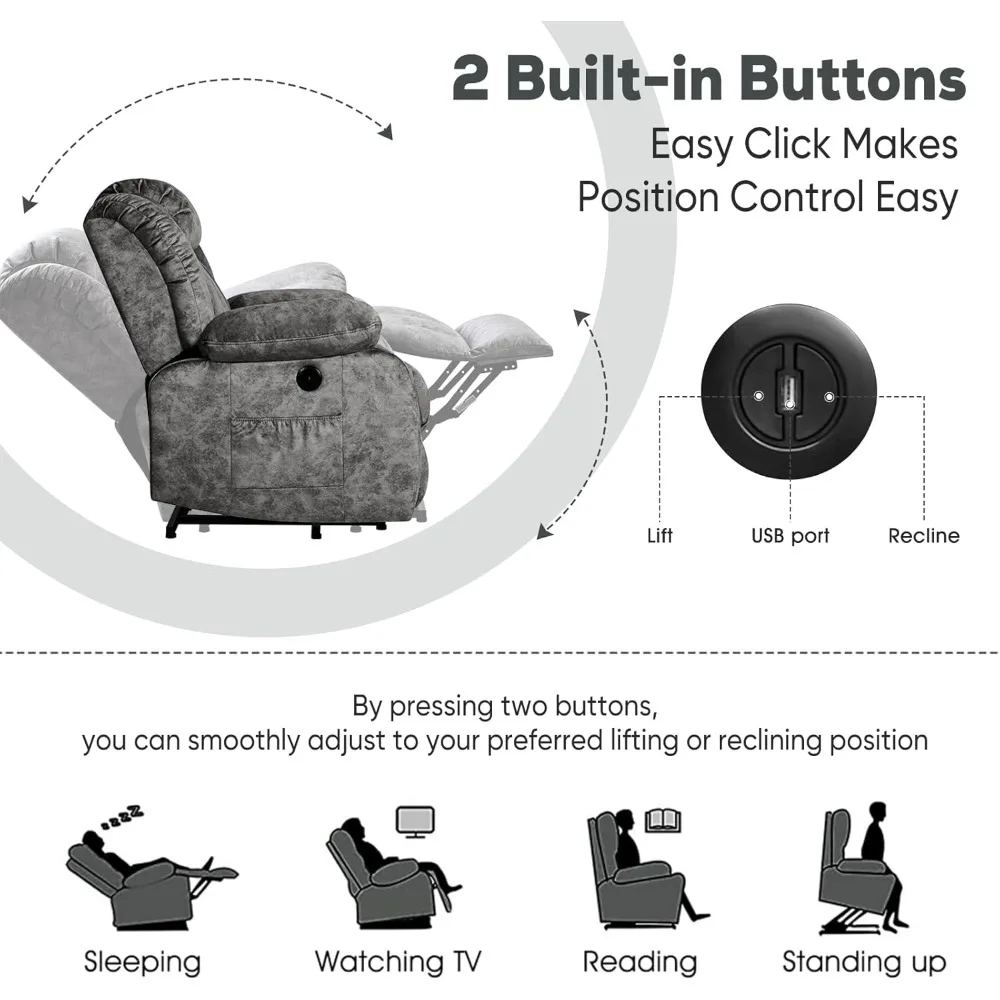 2 Built-in Buttons

Easy Click Makes Position Control Easy

Lift

USB port

Recline

By pressing two buttons, you can smoothly adjust to your preferred lifting or reclining position

Sleeping

Watching TV

Reading

Standing up