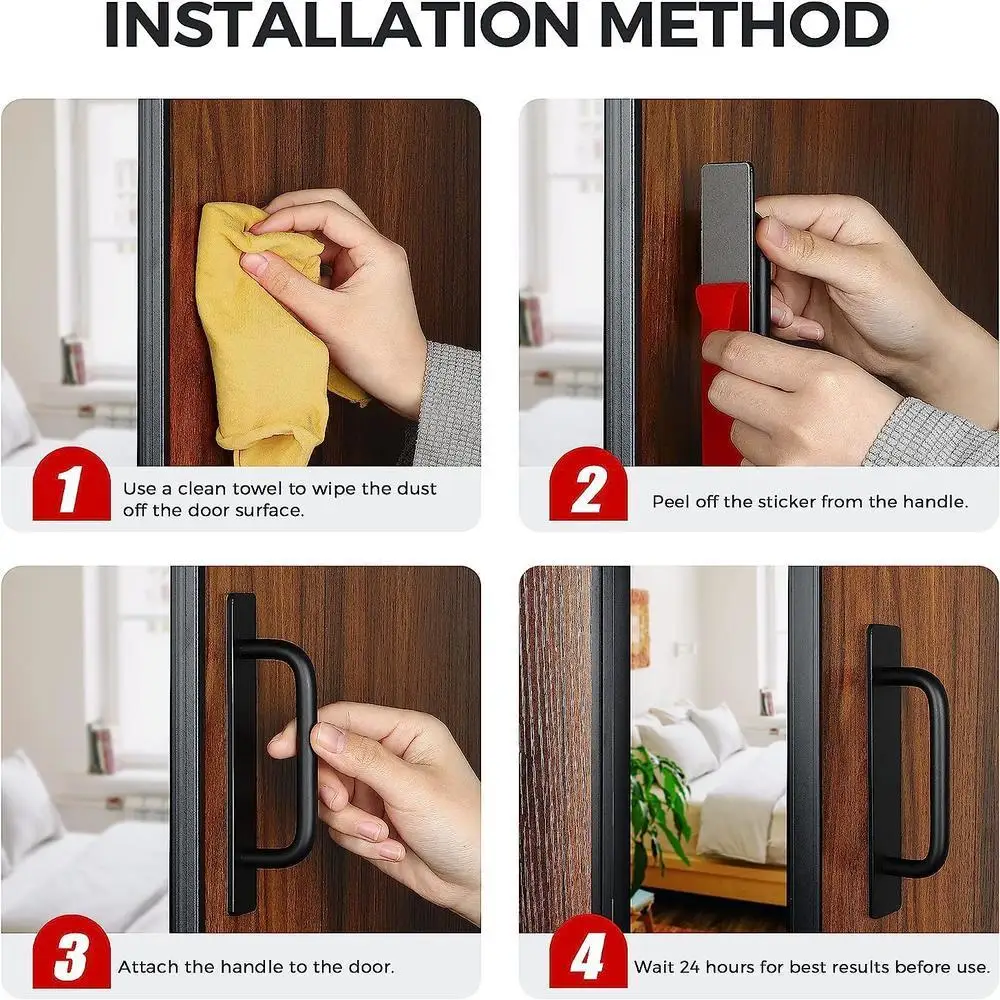 INSTALLATION METHOD

1
Use a clean towel to wipe the dust off the door surface.

2
Peel off the sticker from the handle.

3
Attach the handle to the door.

4
Wait 24 hours for best results before use.