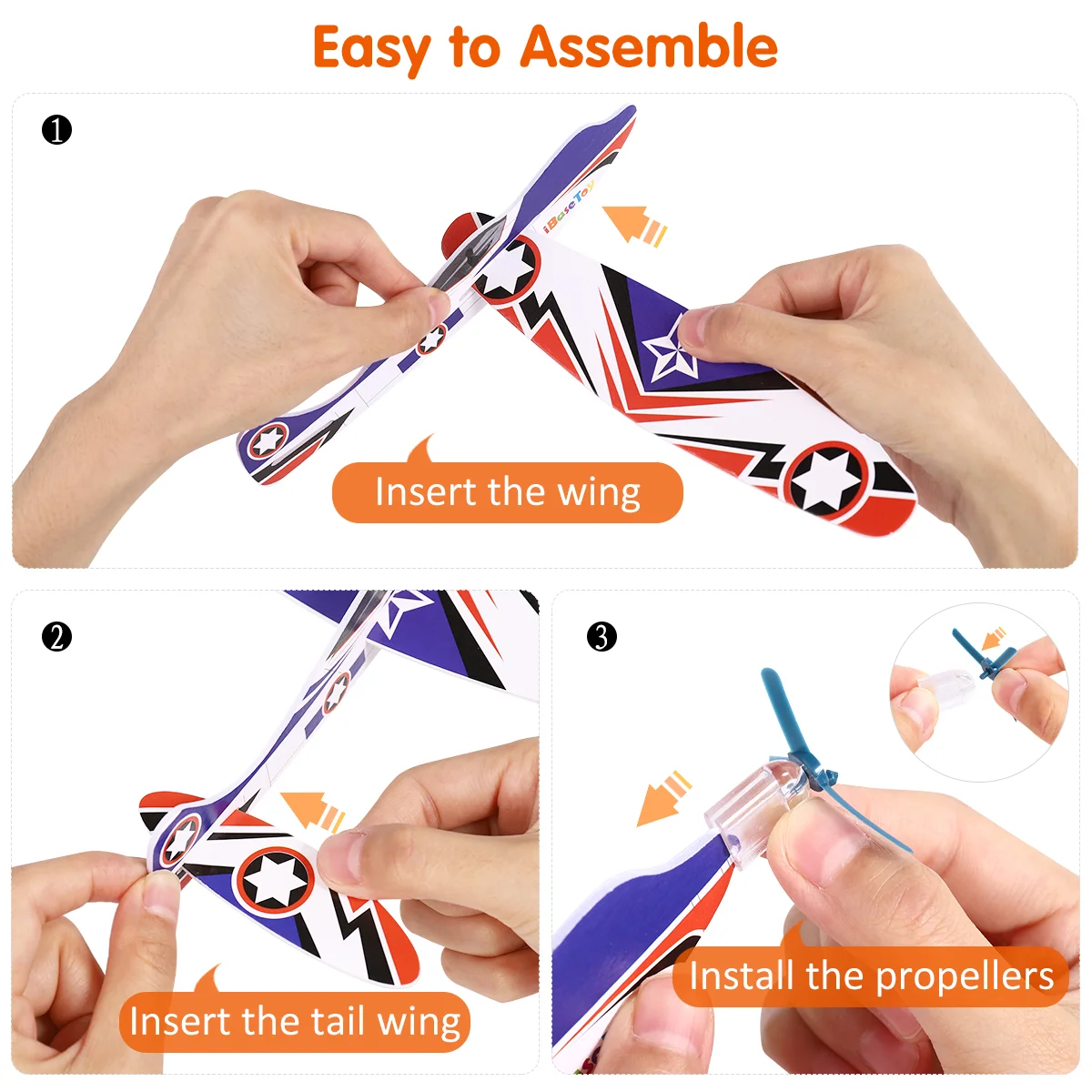 Easy to Assemble

❶

iBaseToy

Insert the wing

❷

Insert the tail wing

❸

Install the propellers