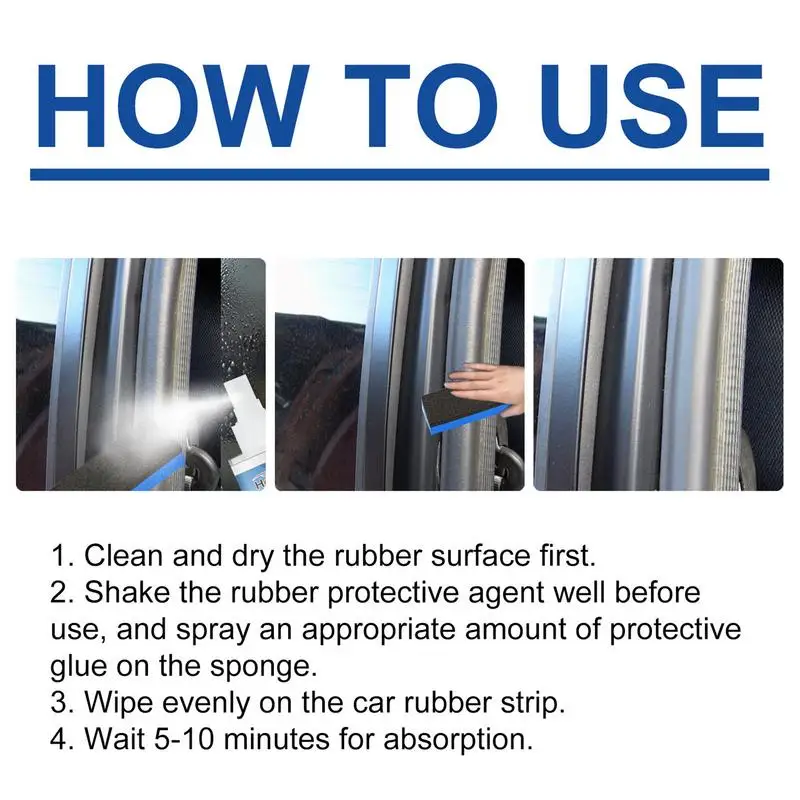 HOW TO USE

1. Clean and dry the rubber surface first.
2. Shake the rubber protective agent well before use, and spray an appropriate amount of protective glue on the sponge.
3. Wipe evenly on the car rubber strip.
4. Wait 5-10 minutes for absorption.