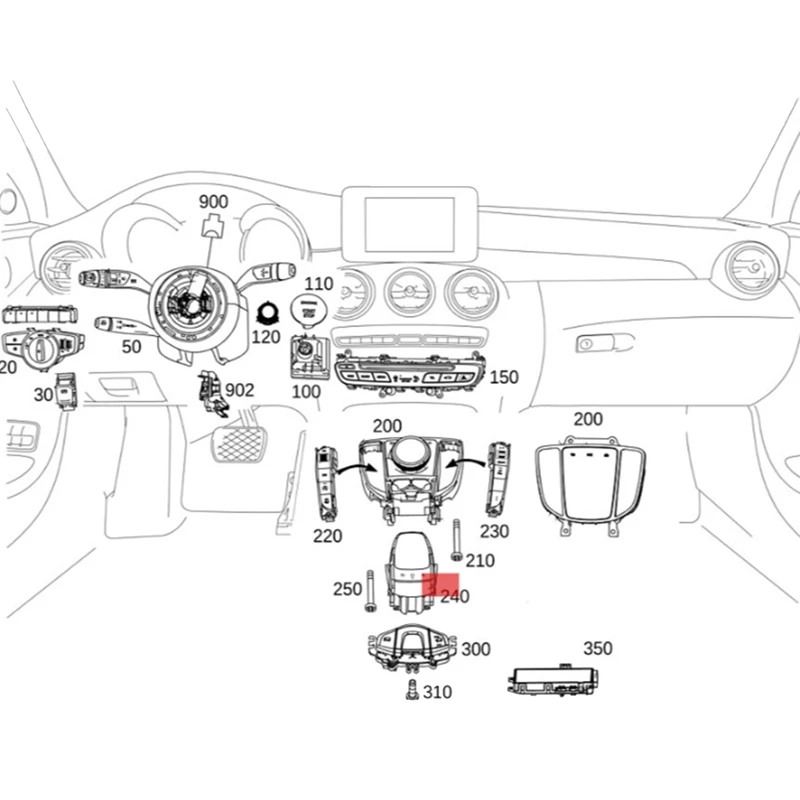 900
110
120
50
20
30
902
100
150
200
200
220
230
210
250
240
300
350
310