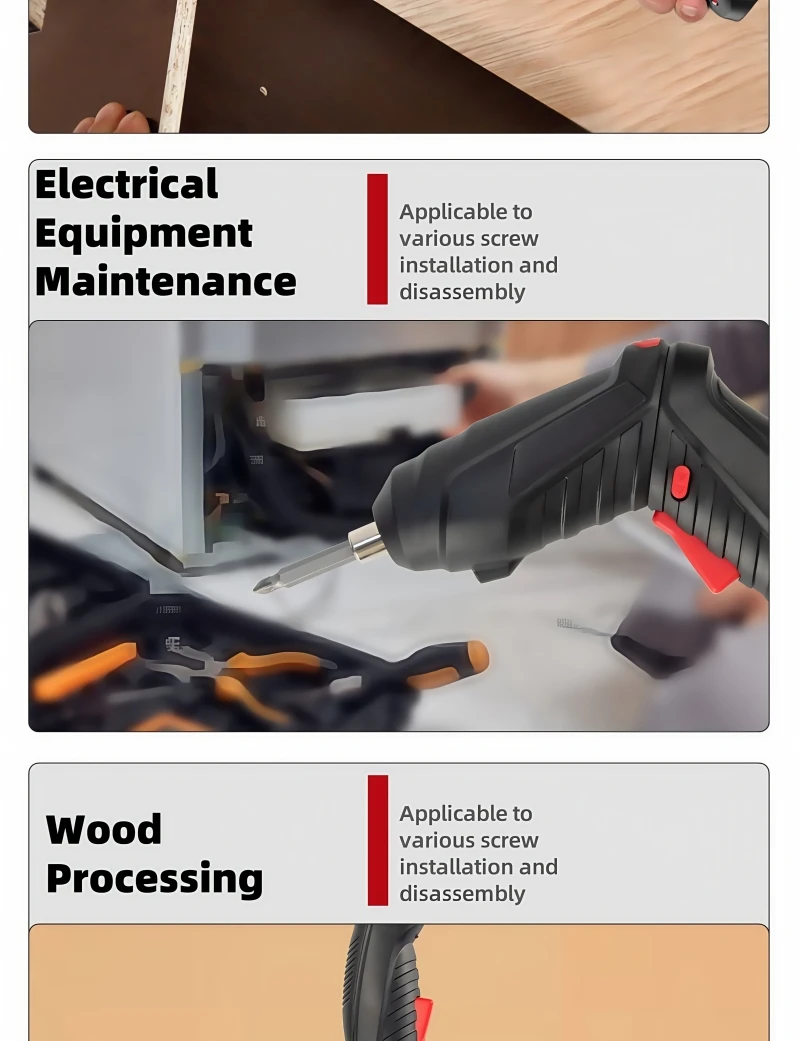 Electrical Equipment Maintenance

Applicable to various screw installation and disassembly

Wood Processing

Applicable to various screw installation and disassembly