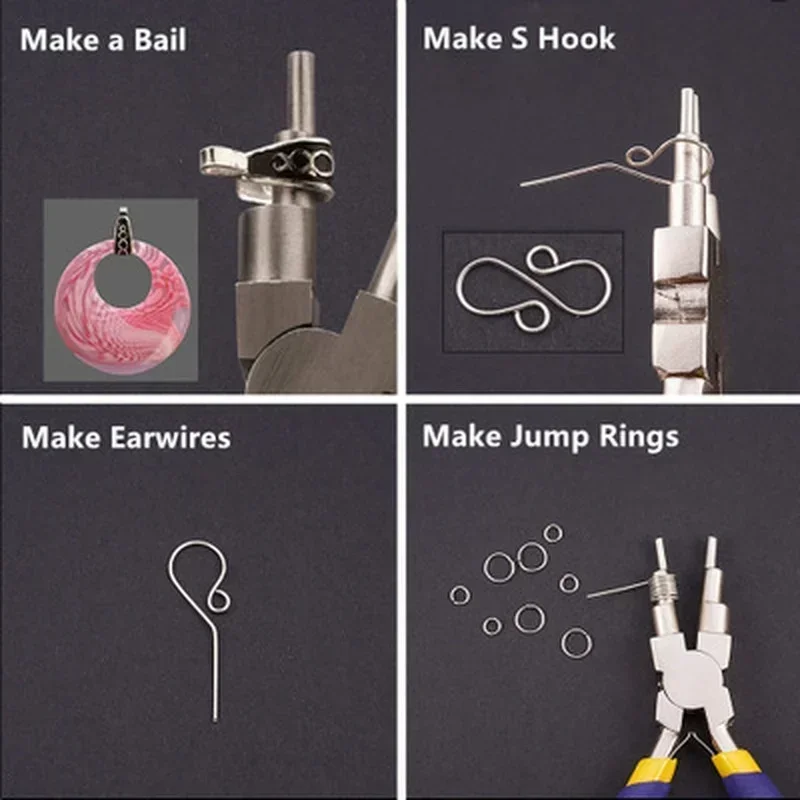 Make a Bail

Make S Hook

Make Earwires

Make Jump Rings