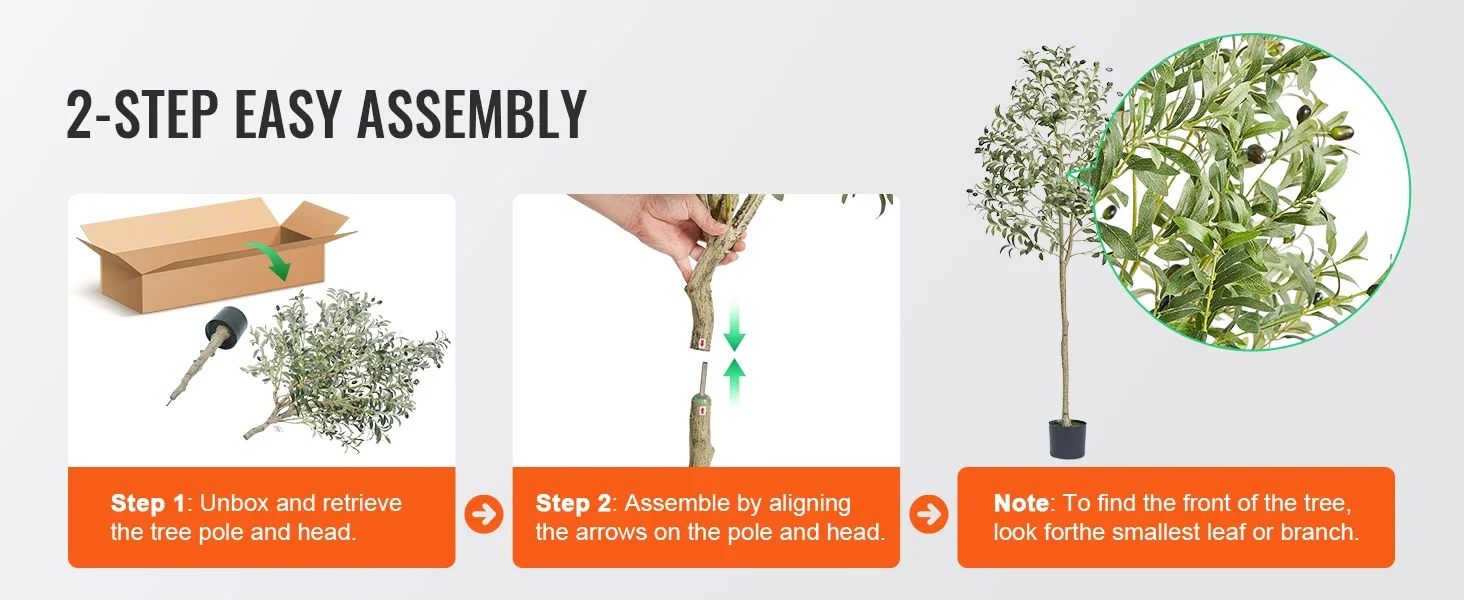 2-STEP EASY ASSEMBLY

Step 1: Unbox and retrieve the tree pole and head.

Step 2: Assemble by aligning the arrows on the pole and head.

Note: To find the front of the tree, look forthe smallest leaf or branch.