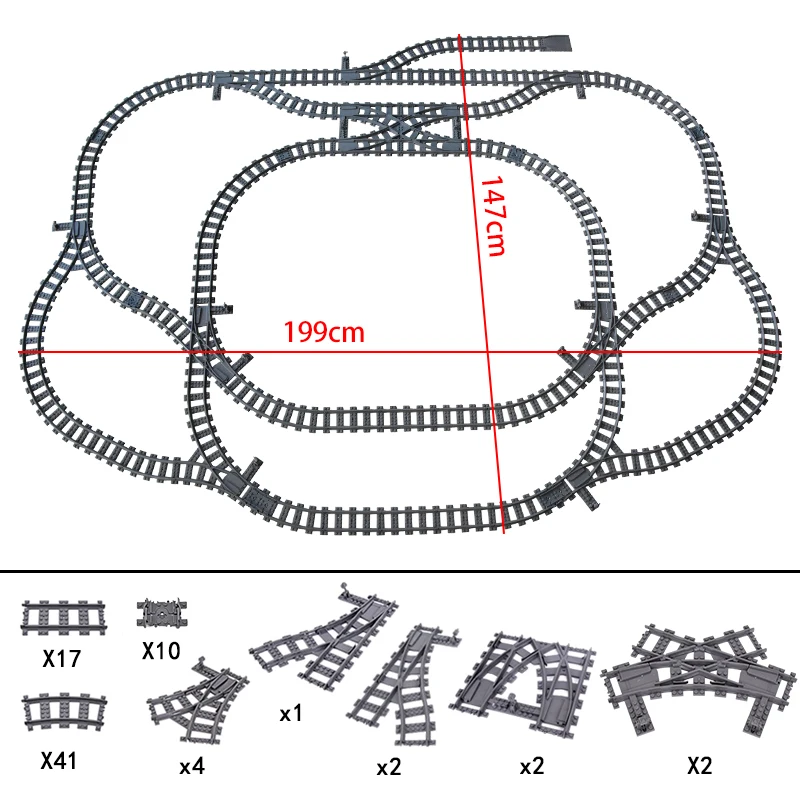 147cm

199cm

X17

X10

X41

x4

x1

x2

x2

X2