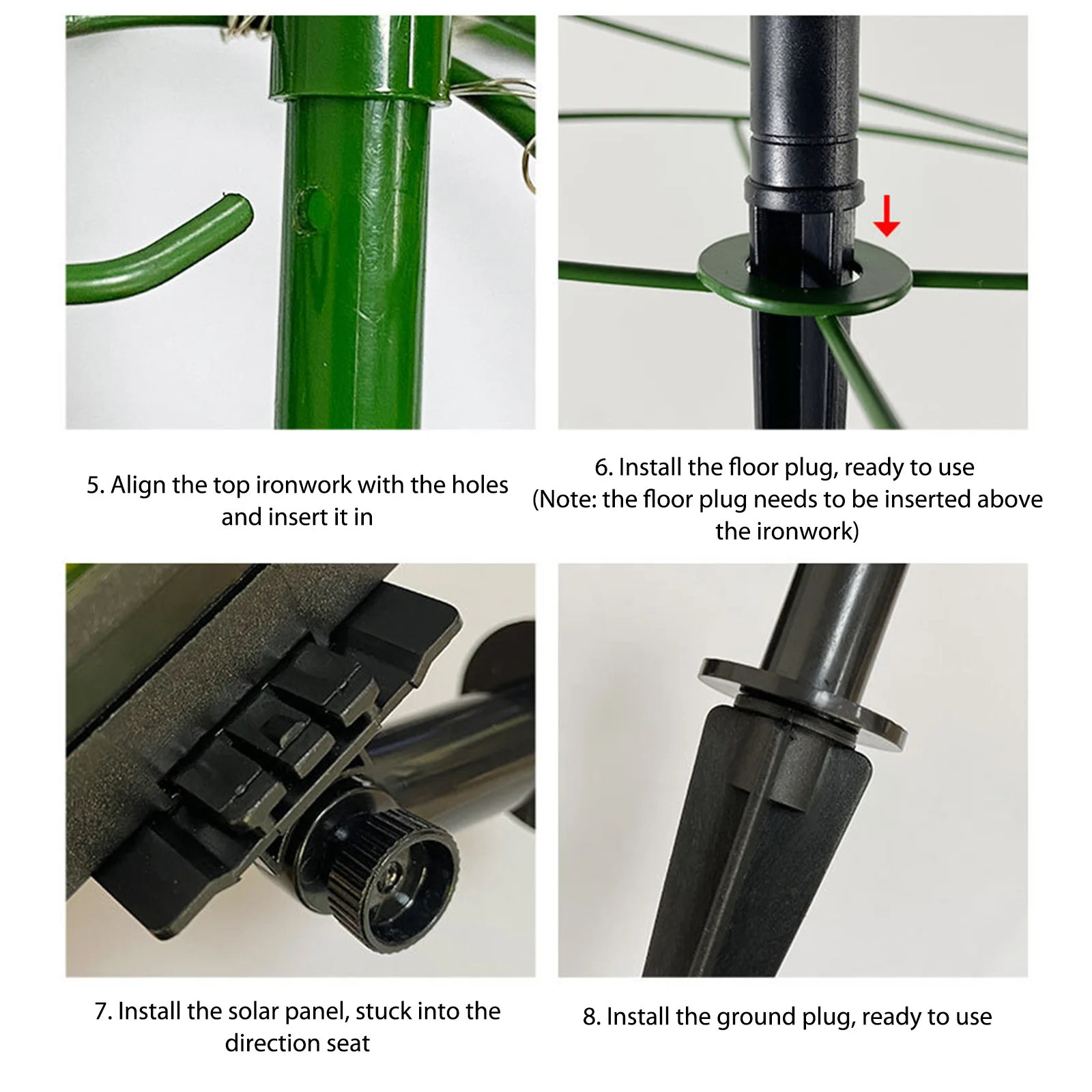 5. Align the top ironwork with the holes and insert it in

6. Install the floor plug, ready to use (Note: the floor plug needs to be inserted above the ironwork)

7. Install the solar panel, stuck into the direction seat

8. Install the ground plug, ready to use