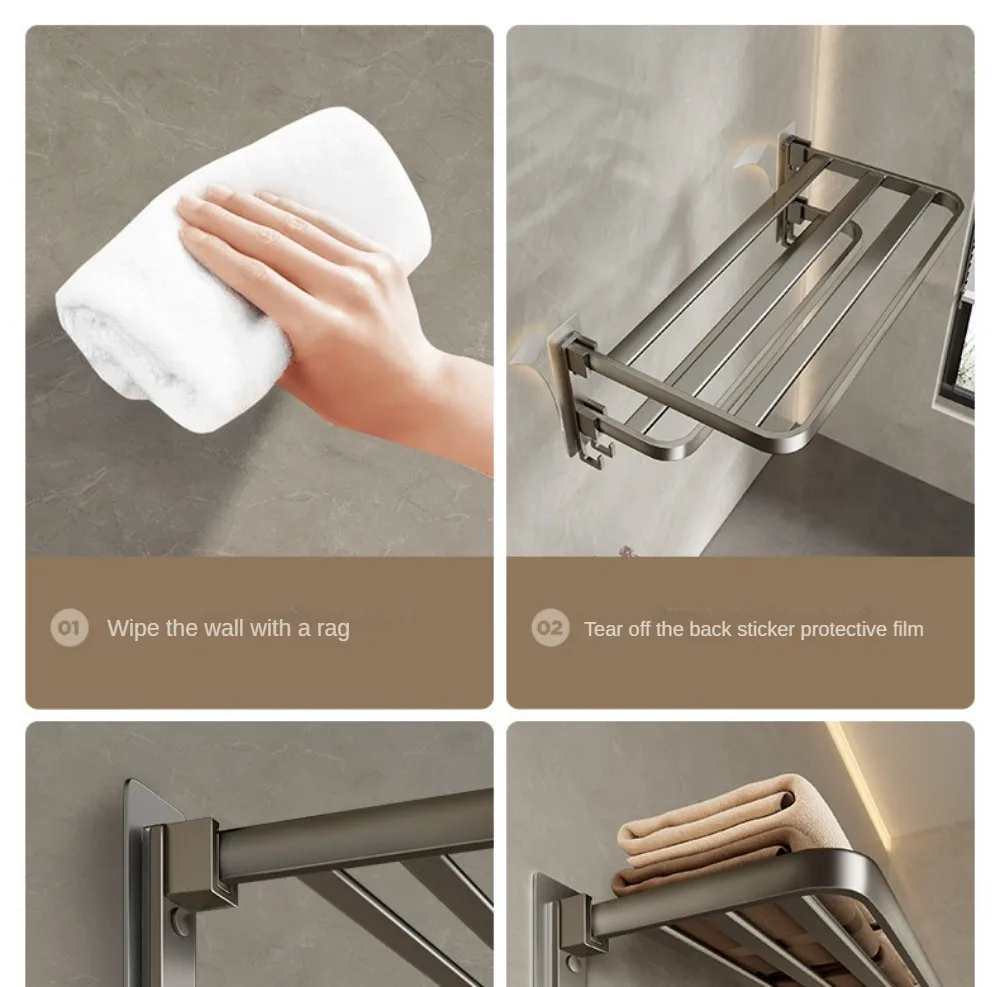 01 Wipe the wall with a rag

02 Tear off the back sticker protective film