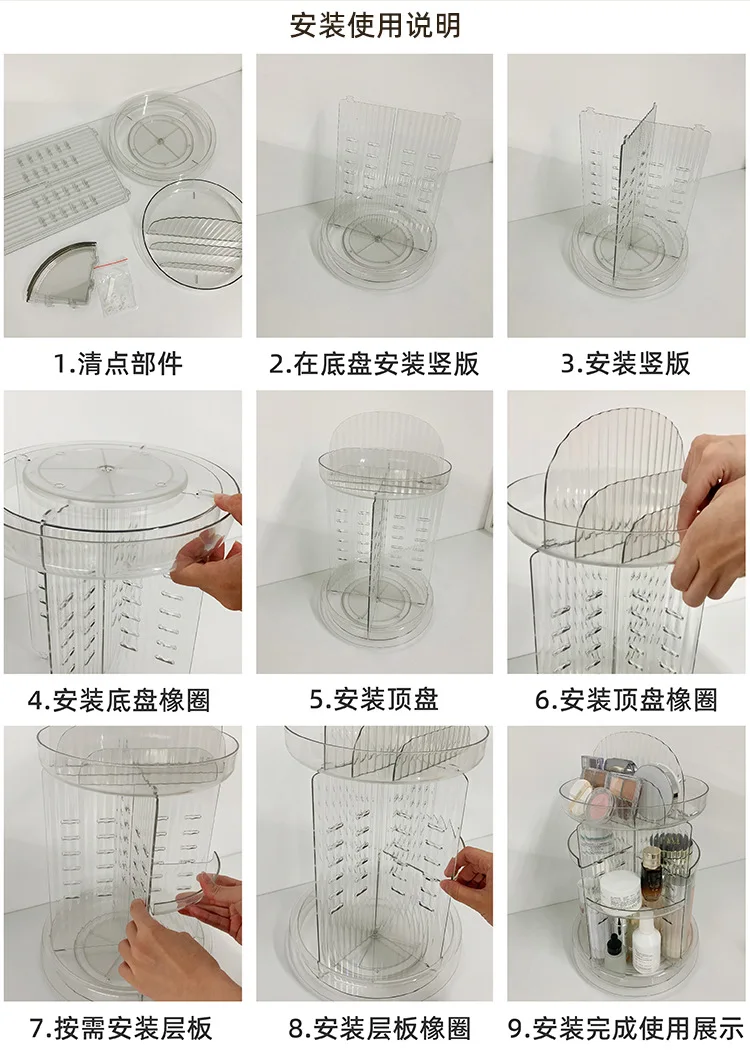 安装使用说明

1.清点部件

2.在底盘安装竖版

3.安装竖版

4.安装底盘橡圈

5.安装顶盘

6.安装顶盘橡圈

7.按需安装层板

8.安装层板橡圈

9.安装完成使用展示