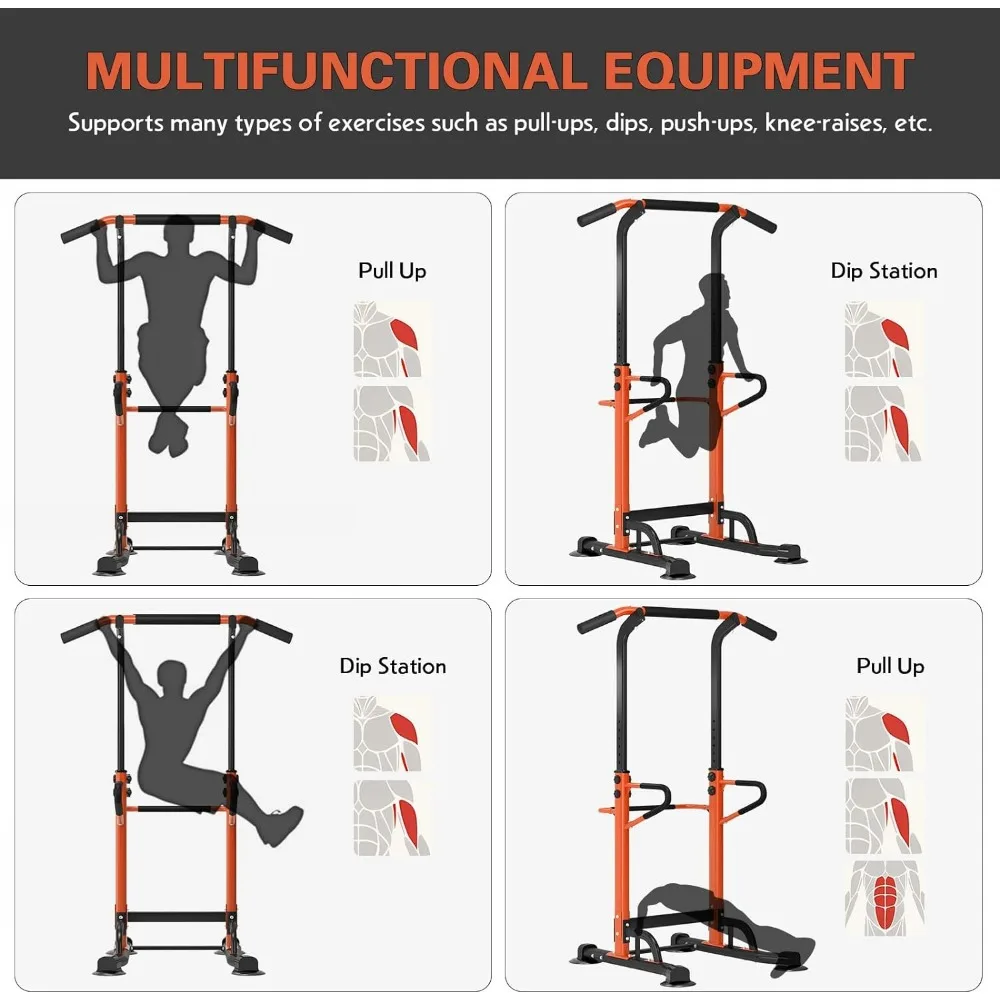 MULTIFUNCTIONAL EQUIPMENT

Supports many types of exercises such as pull-ups, dips, push-ups, knee-raises, etc.

Pull Up

Dip Station

Dip Station

Pull Up