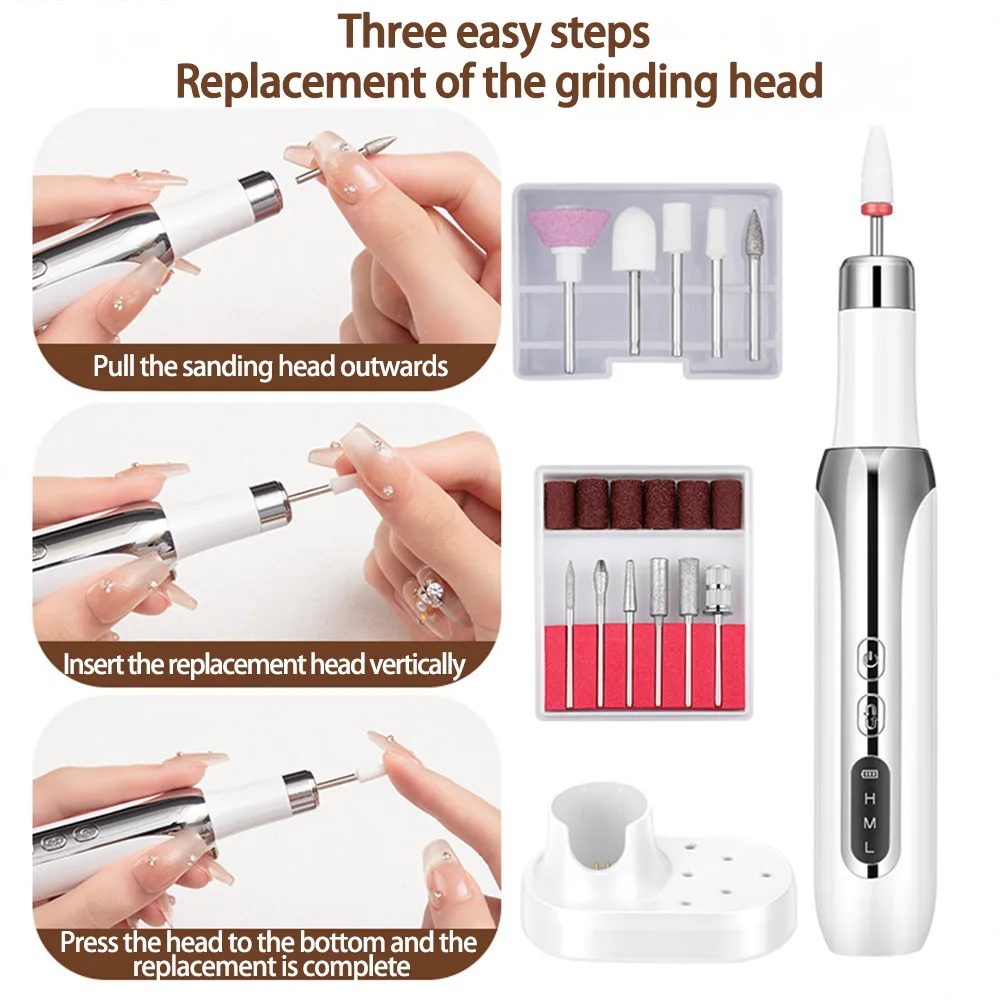 Three easy steps
Replacement of the grinding head

Pull the sanding head outwards

Insert the replacement head vertically

Press the head to the bottom and the replacement is complete

H
M
L