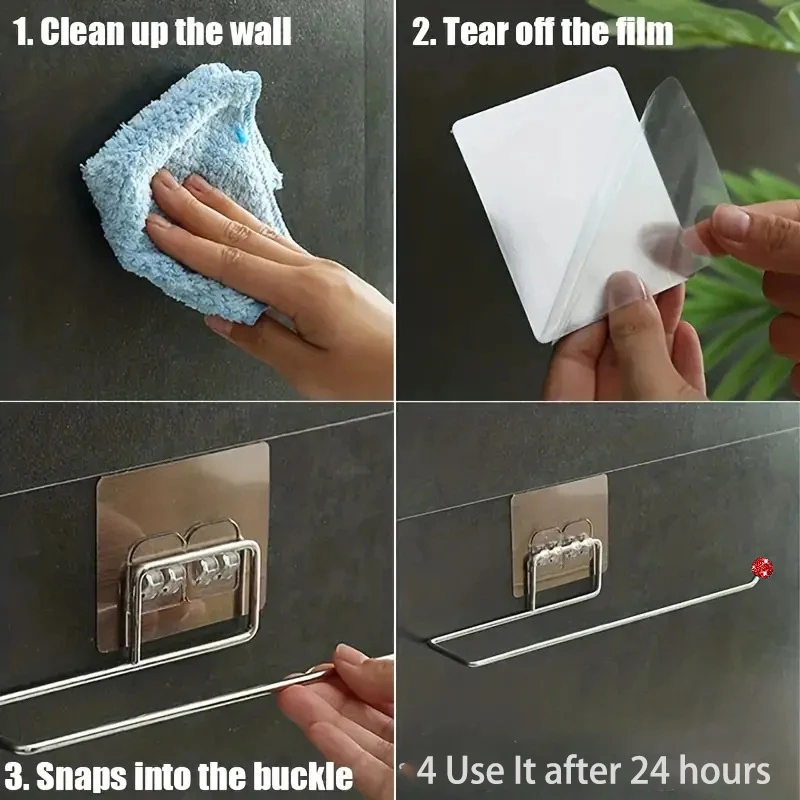 1. Clean up the wall

2. Tear off the film

3. Snaps into the buckle

4 Use It after 24 hours