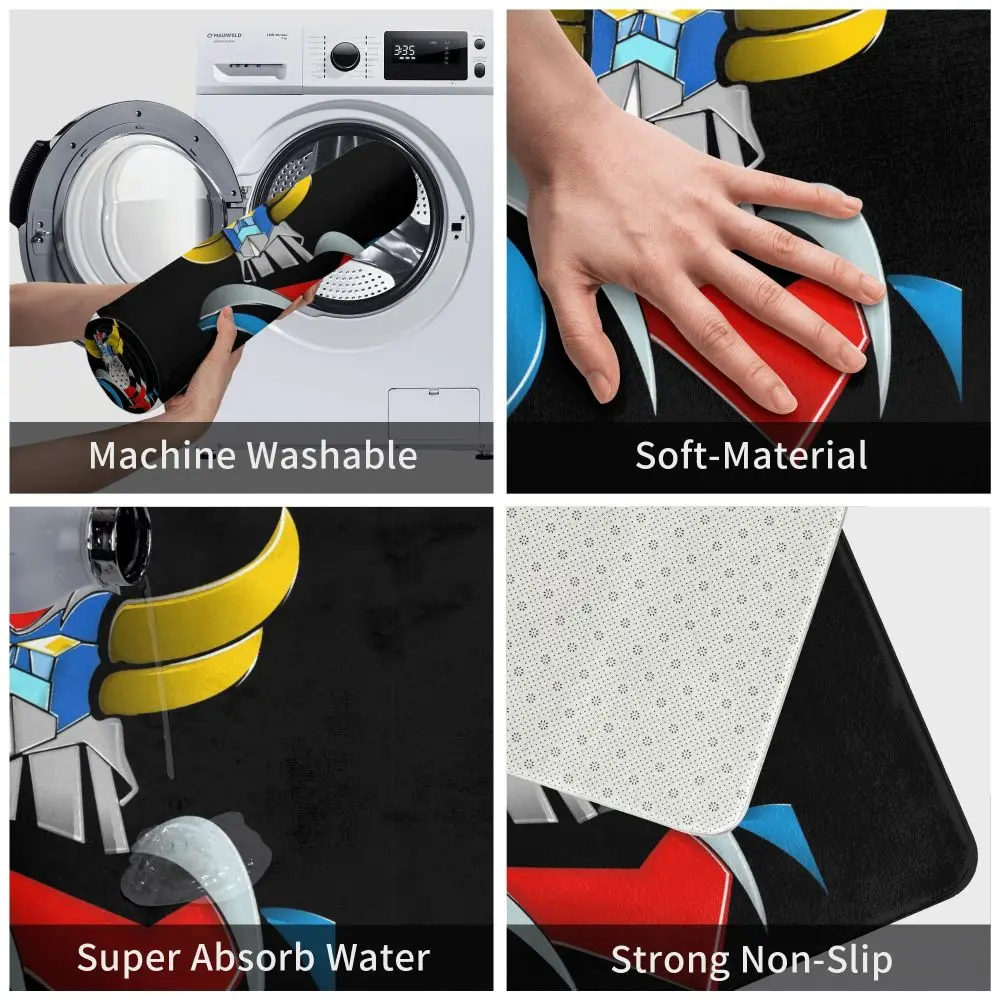 MAUNFELD

3:35

Machine Washable

Soft-Material

Super Absorb Water

Strong Non-Slip