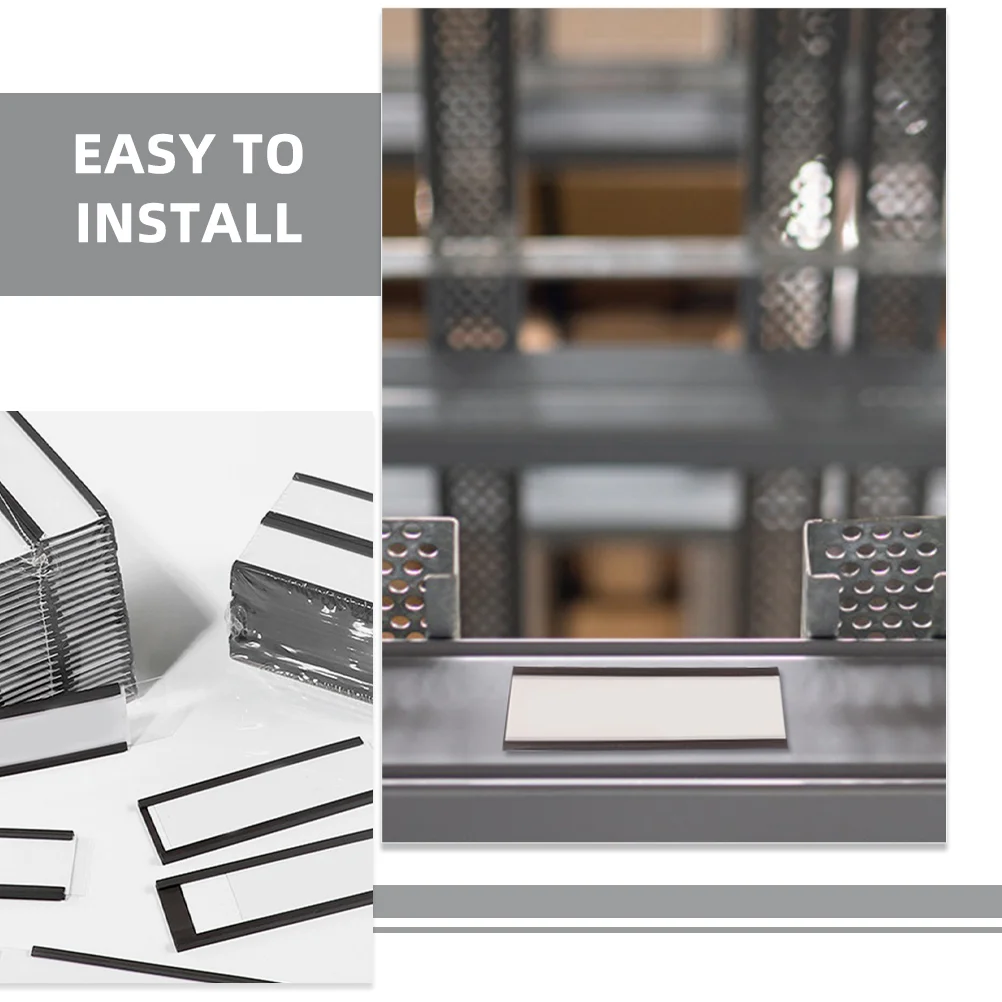 EASY TO INSTALL