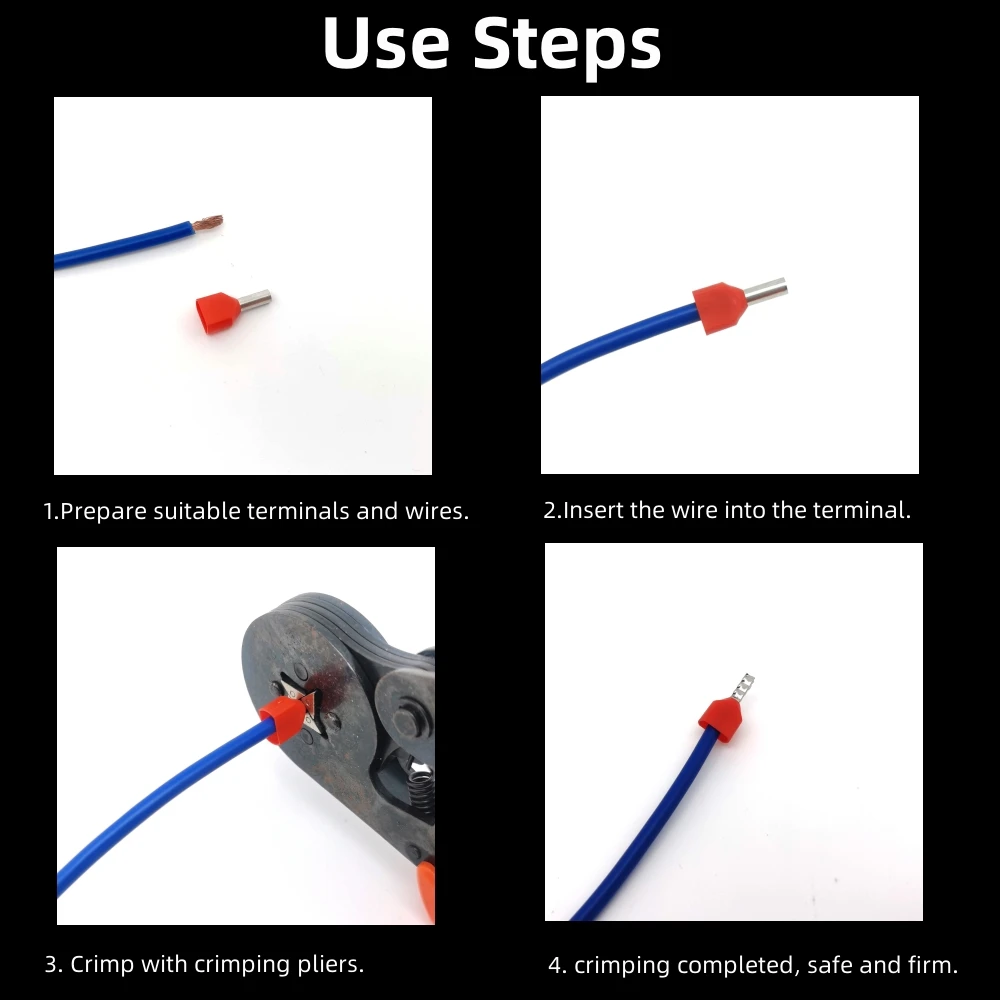 Use Steps

1.Prepare suitable terminals and wires.

2.Insert the wire into the terminal.

3. Crimp with crimping pliers.

4. crimping completed, safe and firm.