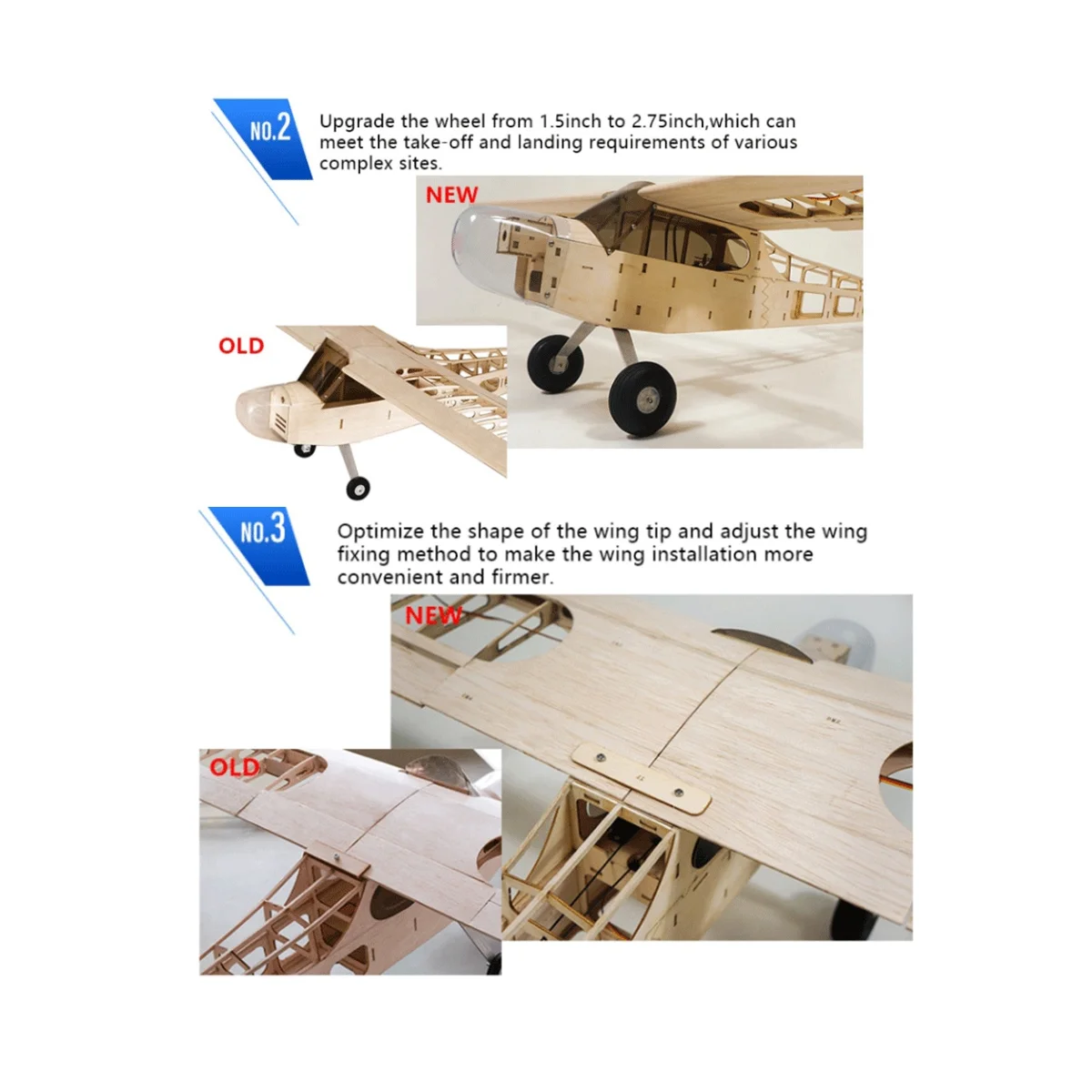 NO.2

Upgrade the wheel from 1.5inch to 2.75inch,which can meet the take-off and landing requirements of various complex sites.

NEW

OLD

NO.3

Optimize the shape of the wing tip and adjust the wing fixing method to make the wing installation more convenient and firmer.

NEW

OLD