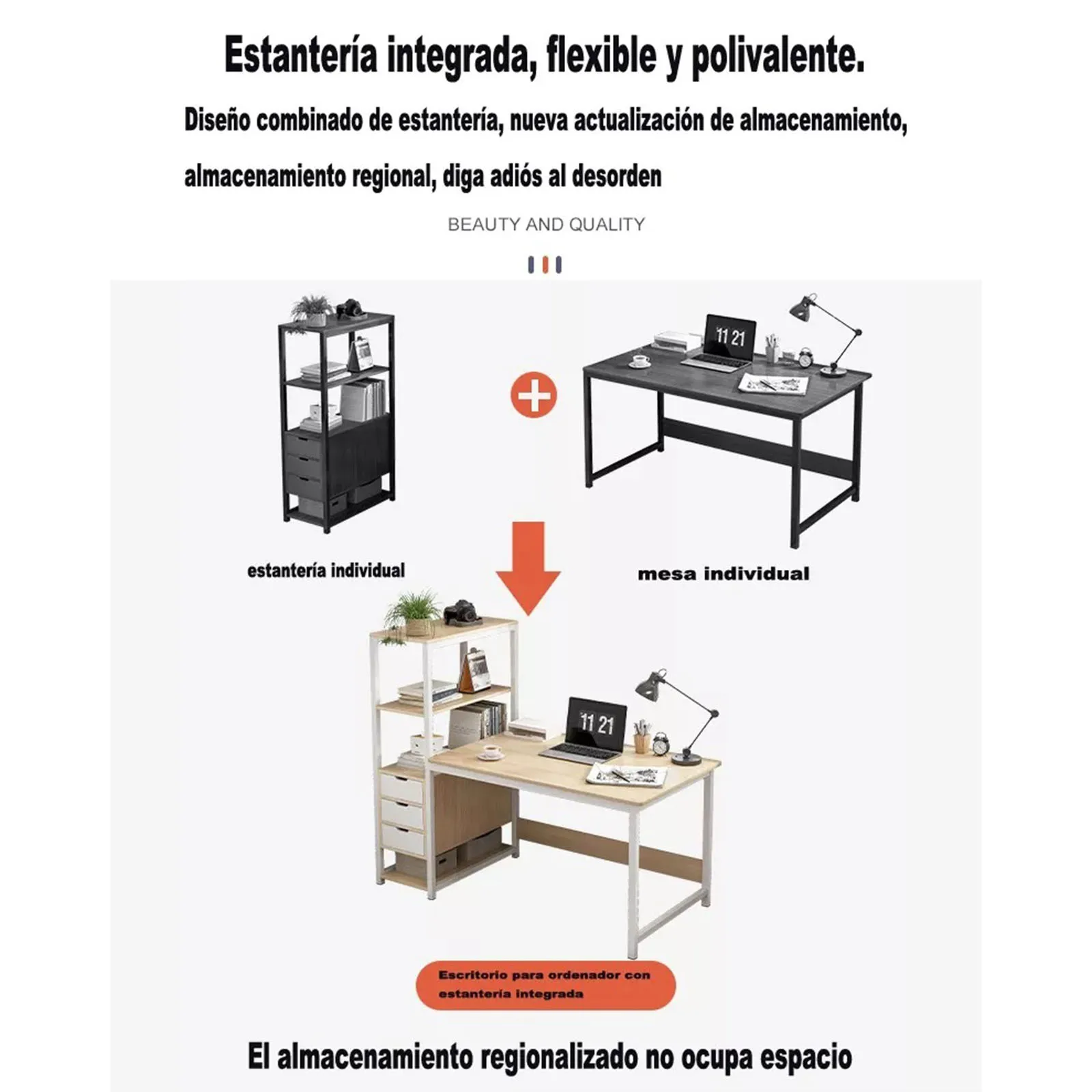 Estantería integrada, flexible y polivalente.

Diseño combinado de estantería, nueva actualización de almacenamiento, almacenamiento regional, diga adiós al desorden

BEAUTY AND QUALITY

11 21

estantería individual

mesa individual

11 21

Escritorio para ordenador con estantería integrada

El almacenamiento regionalizado no ocupa espacio