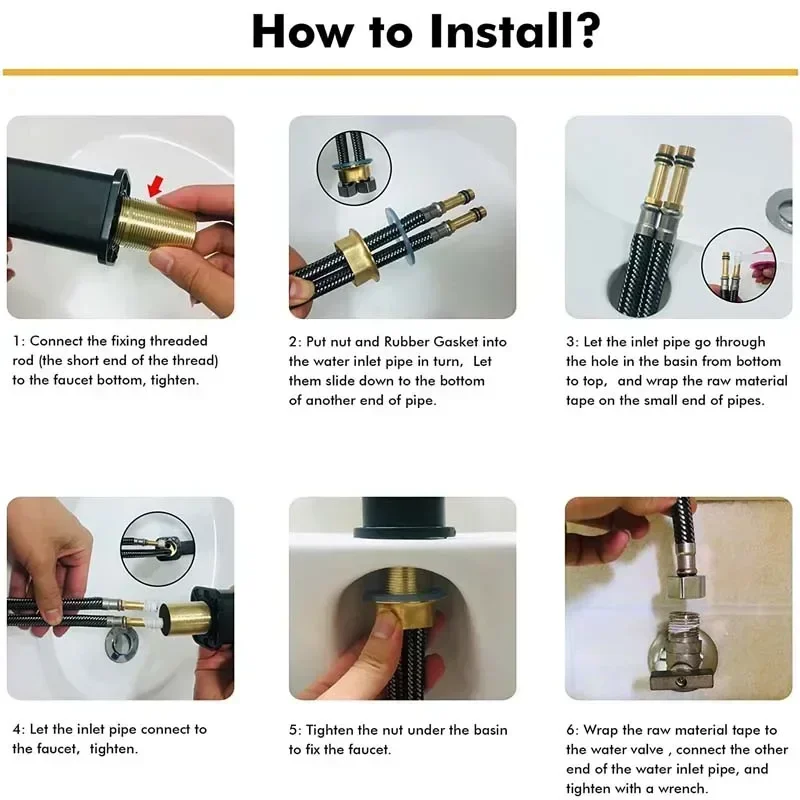 How to Install?

1: Connect the fixing threaded rod (the short end of the thread) to the faucet bottom, tighten.

2: Put nut and Rubber Gasket into the water inlet pipe in turn, Let them slide down to the bottom of another end of pipe.

3: Let the inlet pipe go through the hole in the basin from bottom to top, and wrap the raw material tape on the small end of pipes.

4: Let the inlet pipe connect to the faucet, tighten.

5: Tighten the nut under the basin to fix the faucet.

6: Wrap the raw material tape to the water valve , connect the other end of the water inlet pipe, and tighten with a wrench.