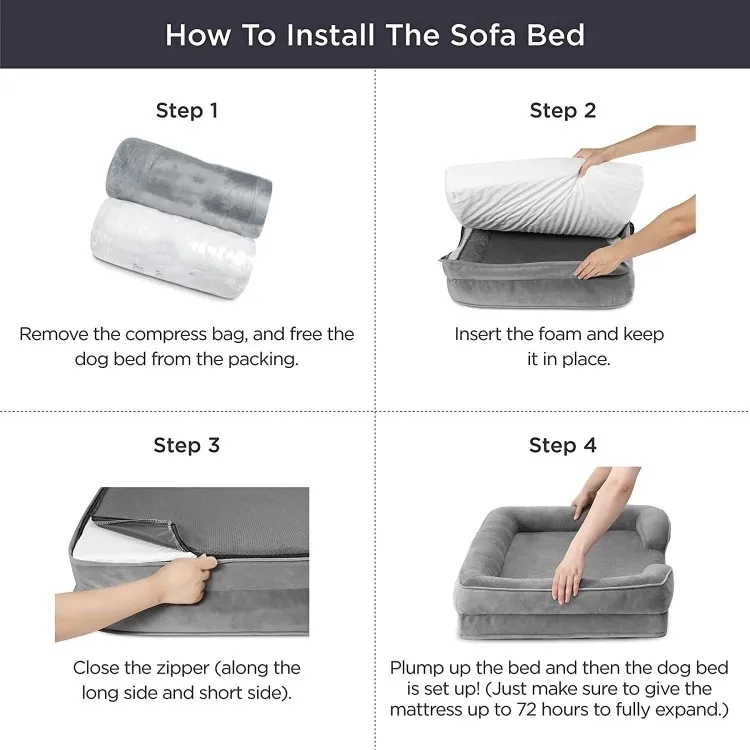 How To Install The Sofa Bed

Step 1

Remove the compress bag, and free the dog bed from the packing.

Step 2

Insert the foam and keep it in place.

Step 3

Close the zipper (along the long side and short side).

Step 4

Plump up the bed and then the dog bed is set up! (Just make sure to give the mattress up to 72 hours to fully expand.)