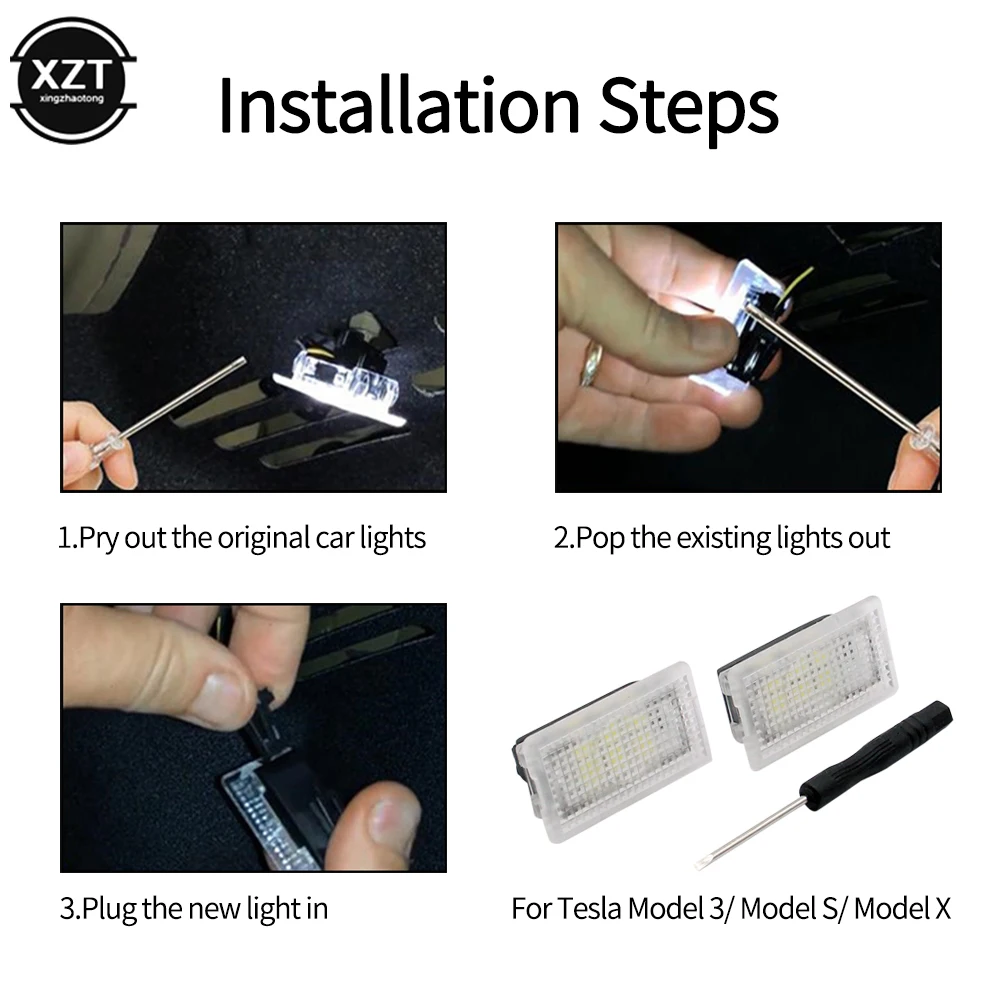 XZT
xingzhaotong

Installation Steps

1.Pry out the original car lights

2.Pop the existing lights out

3.Plug the new light in

For Tesla Model 3/ Model S/ Model X