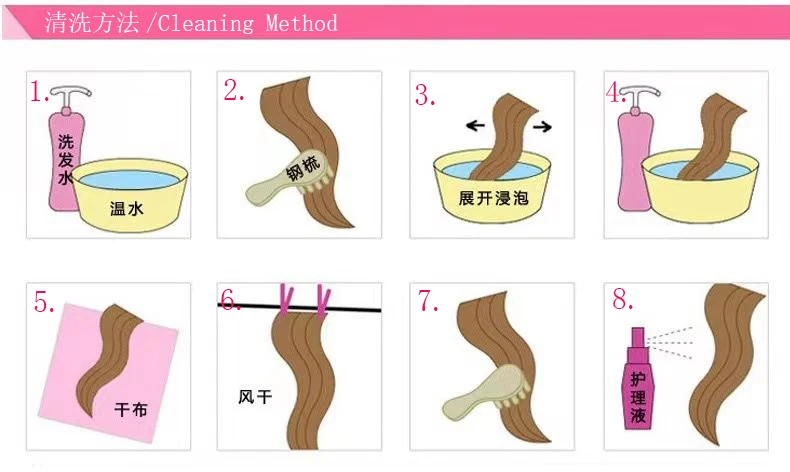 清洗方法 /Cleaning Method

1.
洗发水
温水

2.
钢梳

3.
展开浸泡

4.

5.
干布

6.
风干

7.

8.
护理液