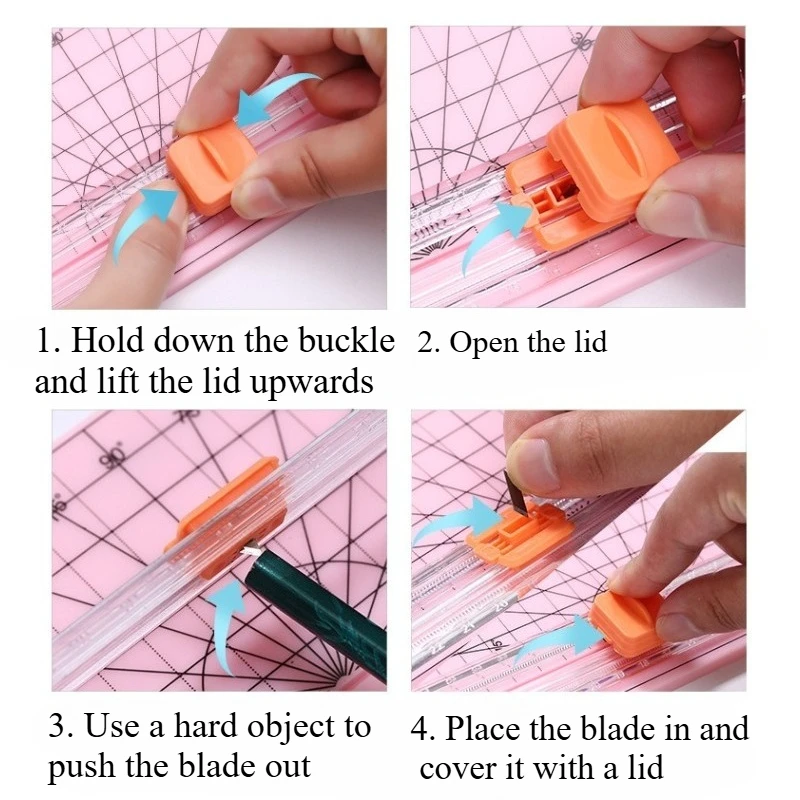 1. Hold down the buckle and lift the lid upwards

2. Open the lid

3. Use a hard object to push the blade out

4. Place the blade in and cover it with a lid