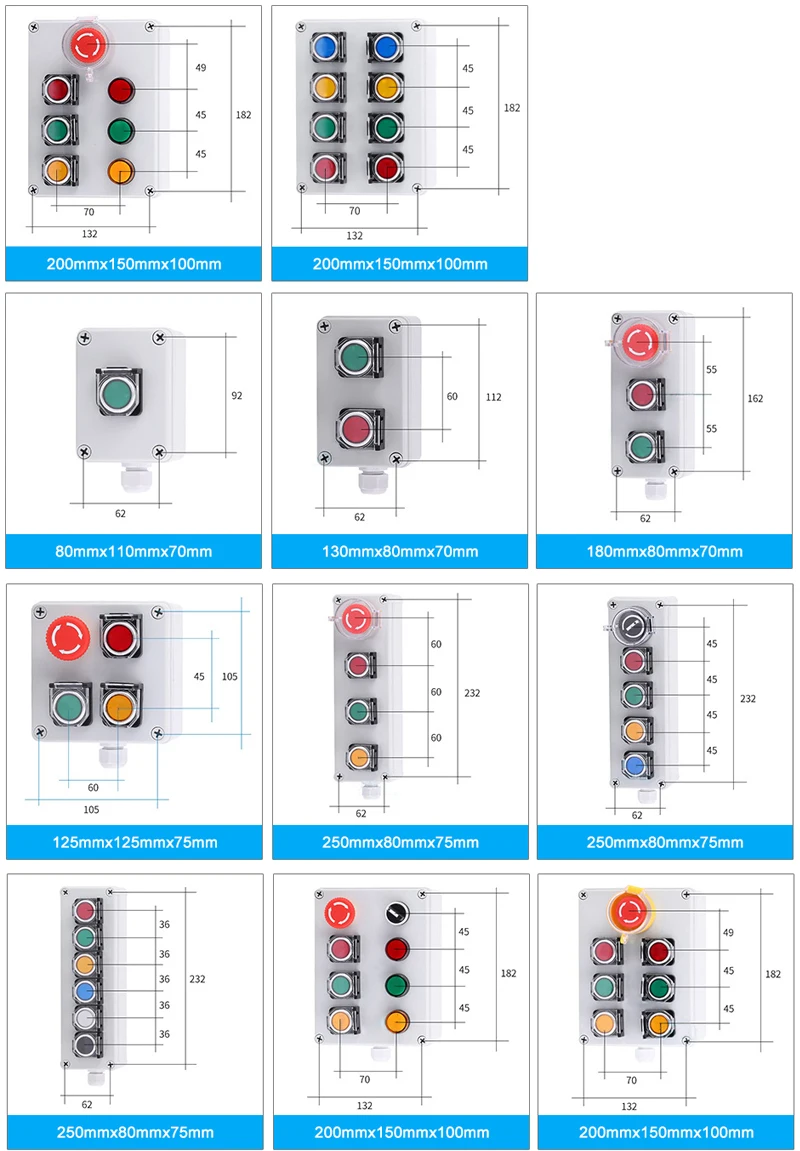 49
45
45
182
70
132
200mmx150mmx100mm

45
45
45
182
70
132
200mmx150mmx100mm

92
62
80mmx110mmx70mm

60
112
62
130mmx80mmx70mm

55
55
162
62
180mmx80mmx70mm

45
105
60
105
125mmx125mmx75mm

60
60
60
232
62
250mmx80mmx75mm

45
45
45
45
232
62
250mmx80mmx75mm

36
36
36
36
36
232
62
250mmx80mmx75mm

45
45
45
182
70
132
200mmx150mmx100mm

49
45
45
182
70
132
200mmx150mmx100mm