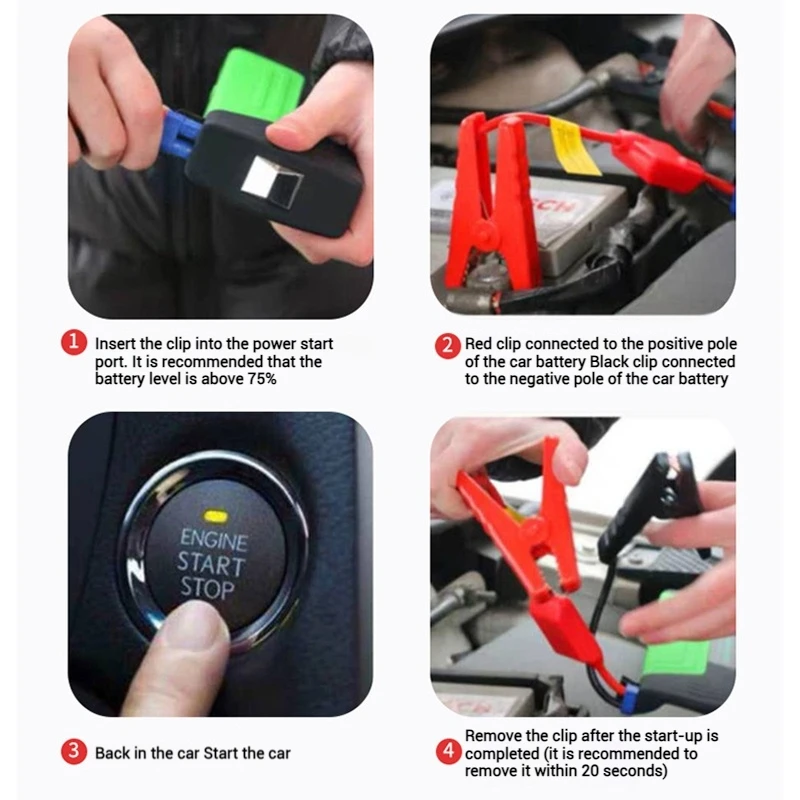 1 Insert the clip into the power start port. It is recommended that the battery level is above 75%

2 Red clip connected to the positive pole of the car battery Black clip connected to the negative pole of the car battery

ENGINE START STOP

3 Back in the car Start the car

4 Remove the clip after the start-up is completed (it is recommended to remove it within 20 seconds)