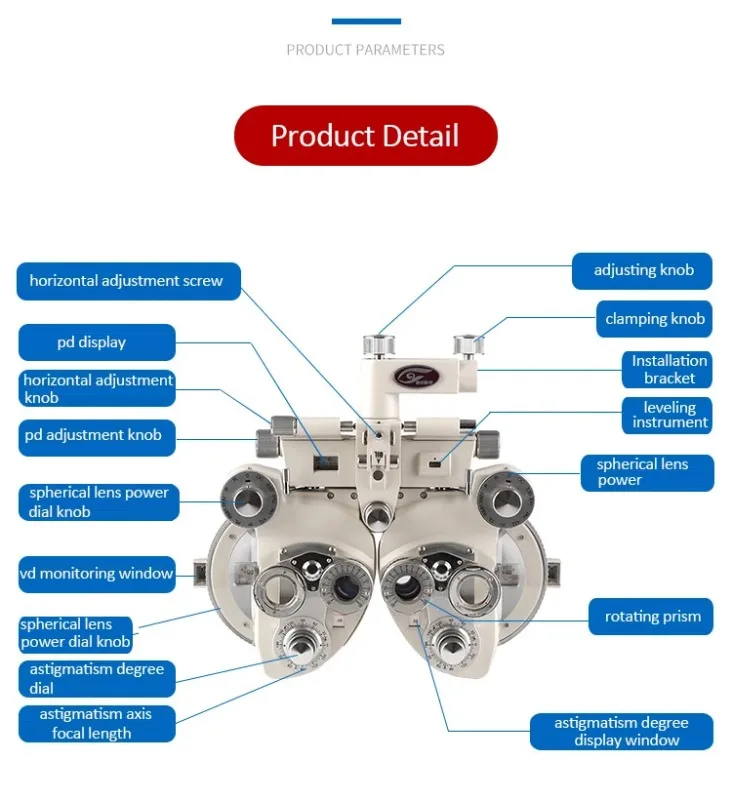 PRODUCT PARAMETERS

Product Detail

horizontal adjustment screw

pd display

horizontal adjustment knob

pd adjustment knob

spherical lens power dial knob

vd monitoring window

spherical lens power dial knob

astigmatism degree dial

astigmatism axis focal length

adjusting knob

clamping knob

Installation bracket

leveling instrument

spherical lens power

rotating prism

astigmatism degree display window