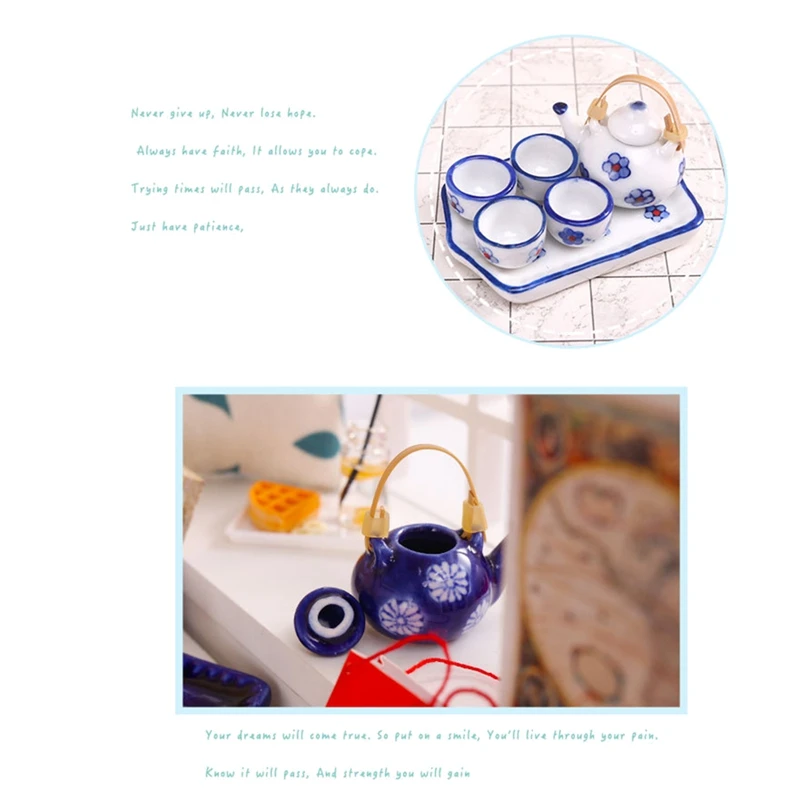 Never give up, Never lose hope.

Always have faith, It allows you to cope.

Trying times will pass, As they always do.

Just have patience,

Your dreams will come true. So put on a smile, You'll live through your pain.

Know it will pass, And strength you will gain