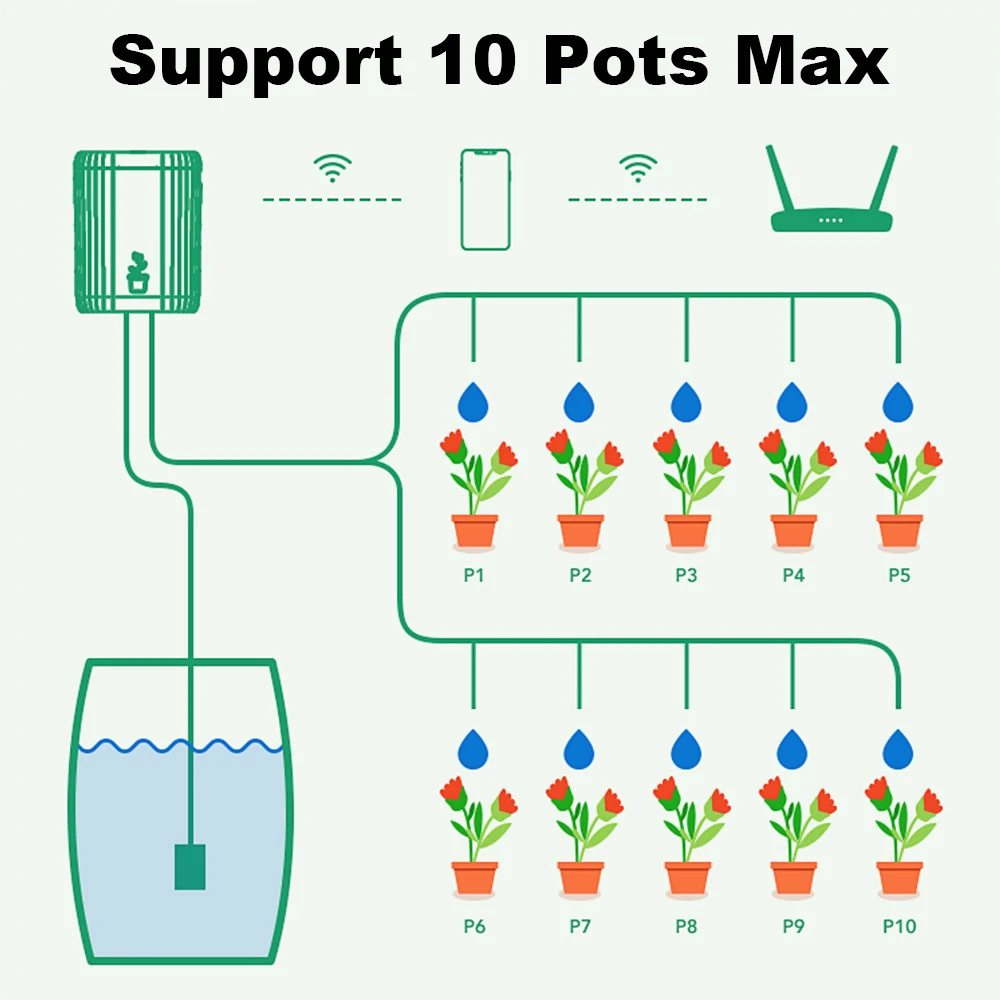 Support 10 Pots Max

P1 P2 P3 P4 P5

P6 P7 P8 P9 P10