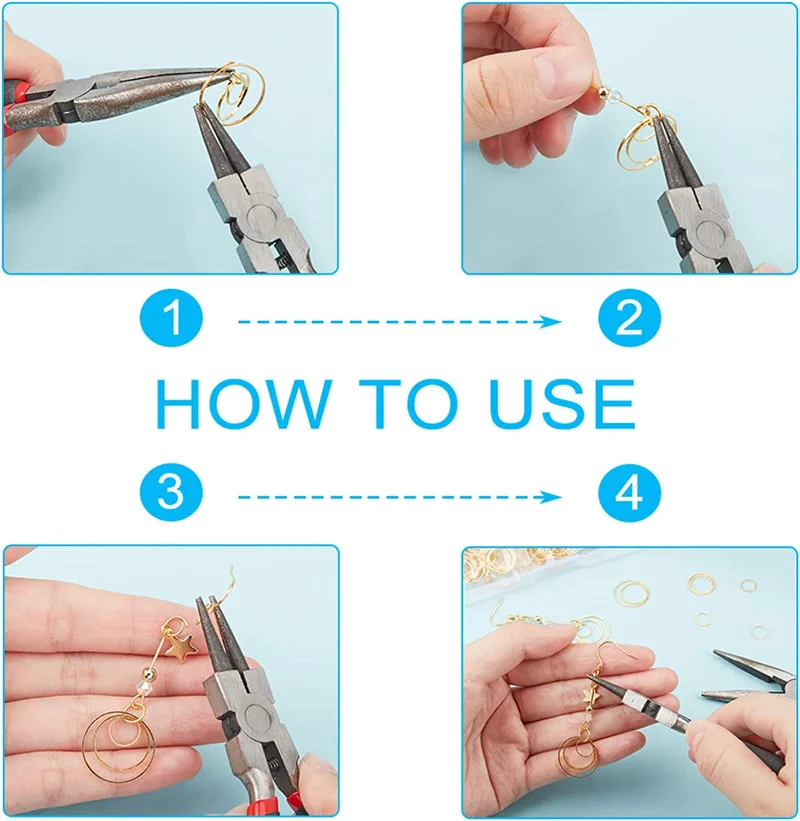 1

2

HOW TO USE

3

4