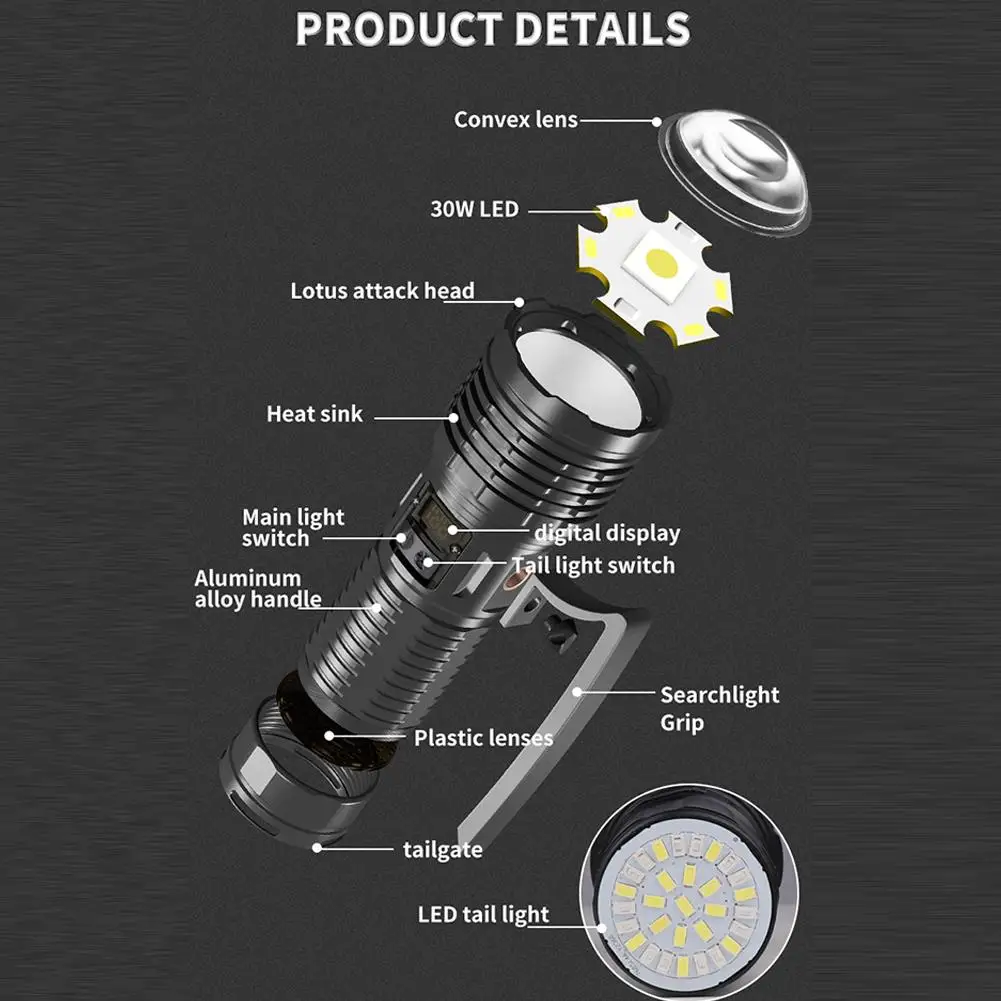 PRODUCT DETAILS

Convex lens

30W LED

Lotus attack head

Heat sink

Main light switch

digital display

Tail light switch

Aluminum alloy handle

Searchlight Grip

Plastic lenses

tailgate

LED tail light