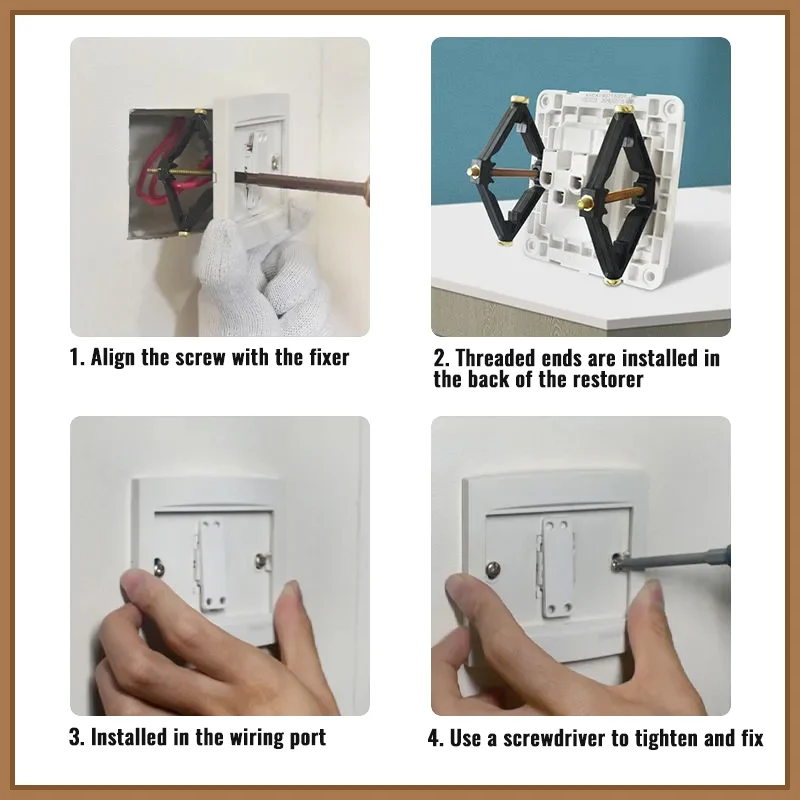 1. Align the screw with the fixer

2. Threaded ends are installed in the back of the restorer

3. Installed in the wiring port

4. Use a screwdriver to tighten and fix