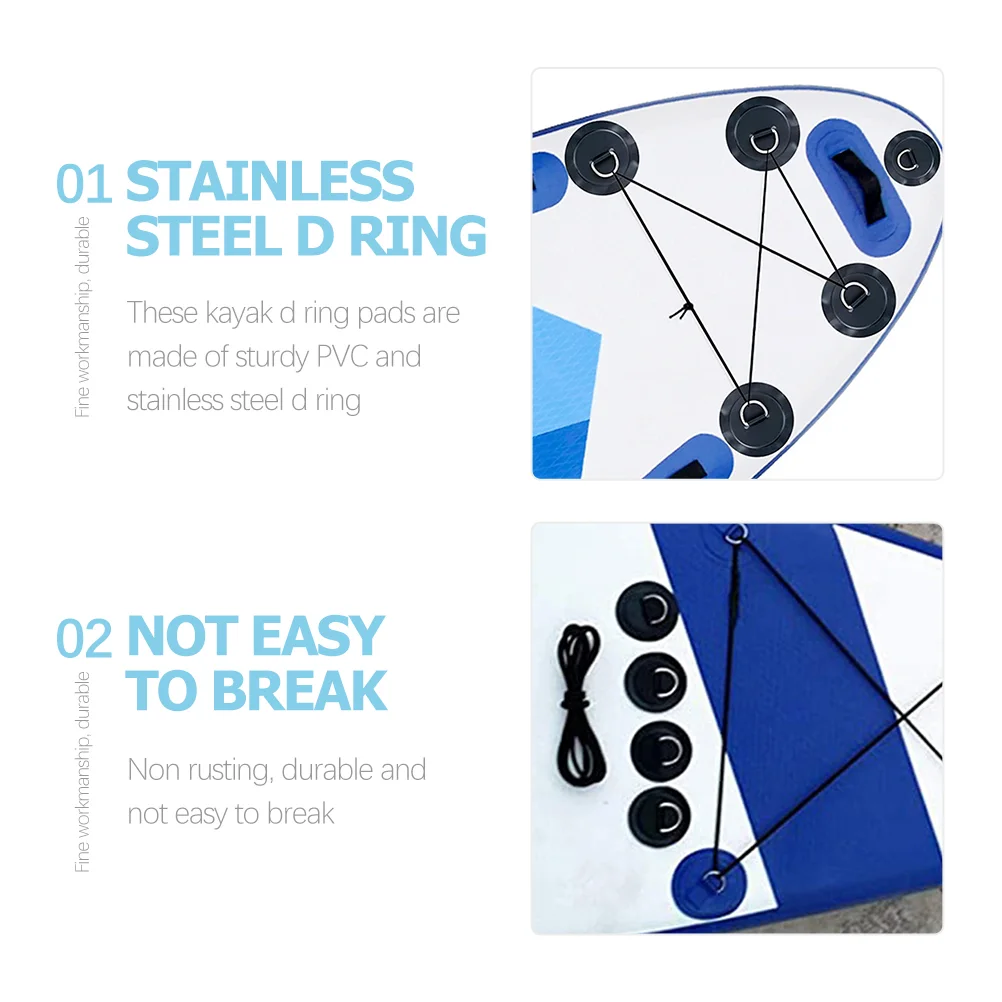 01 STAINLESS STEEL D RING

Fine workmanship, durable

These kayak d ring pads are made of sturdy PVC and stainless steel d ring

02 NOT EASY TO BREAK

Fine workmanship, durable

Non rusting, durable and not easy to break